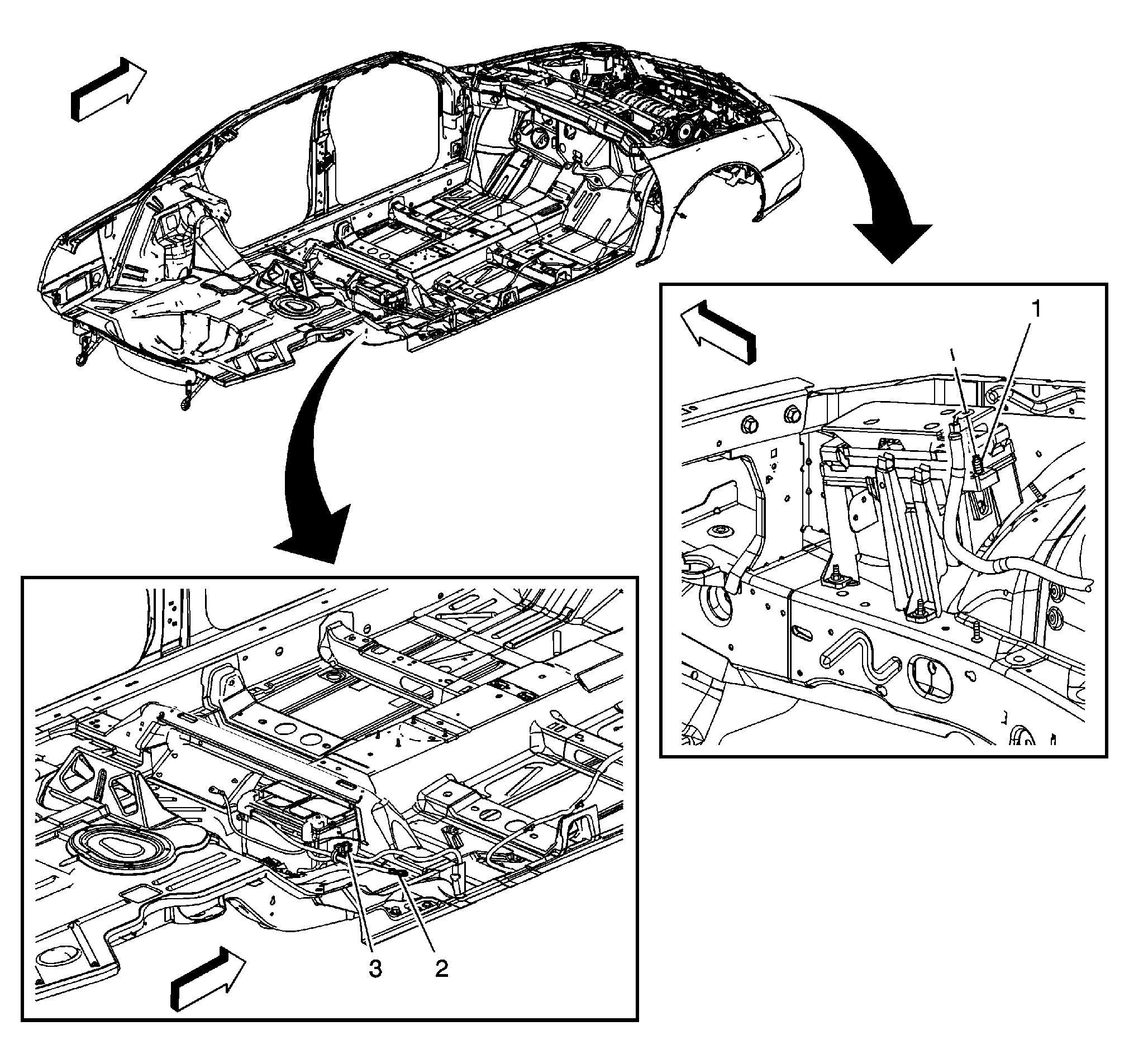 1

3 2