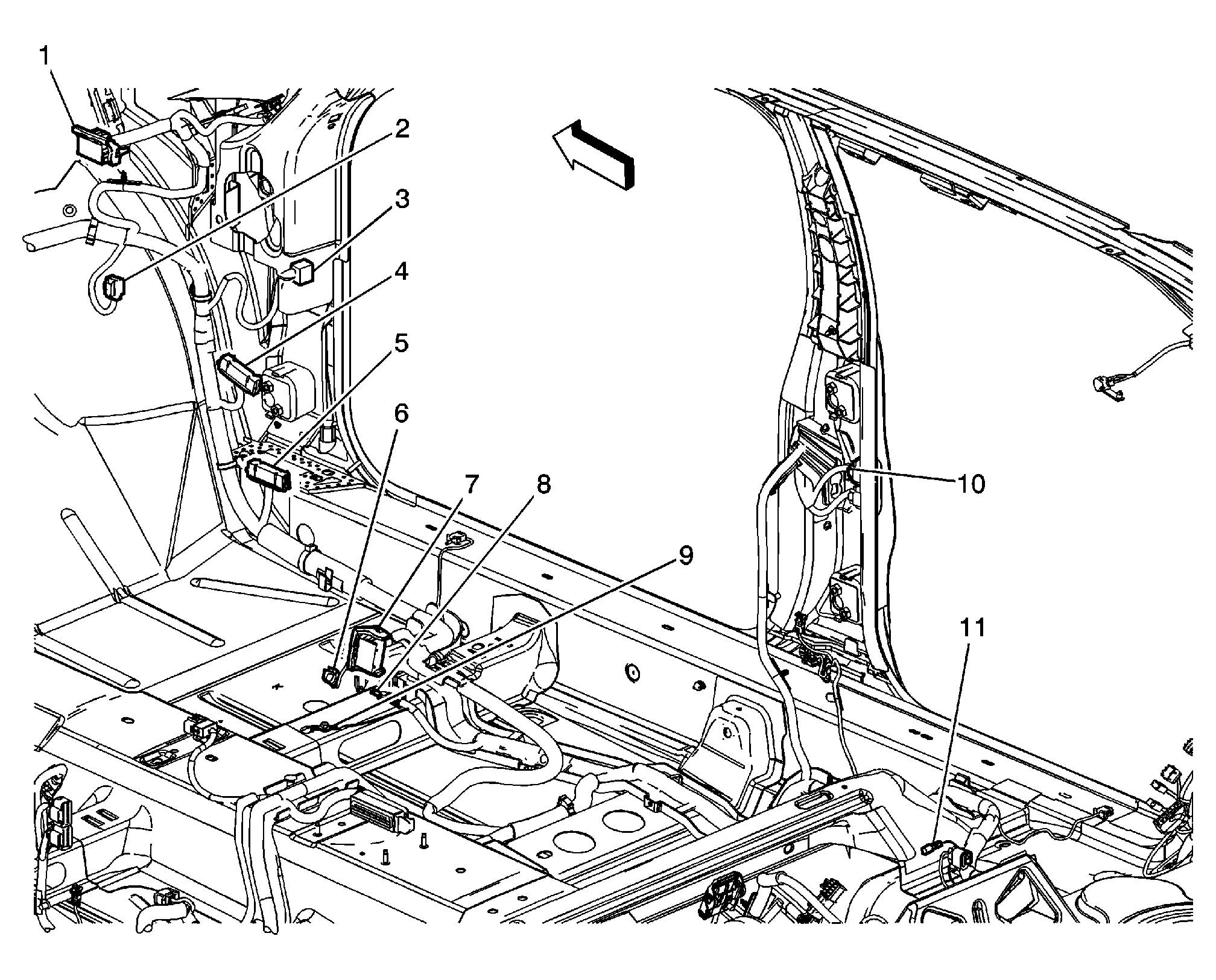 1
2
3
4
5
6
7
8
9
10
11