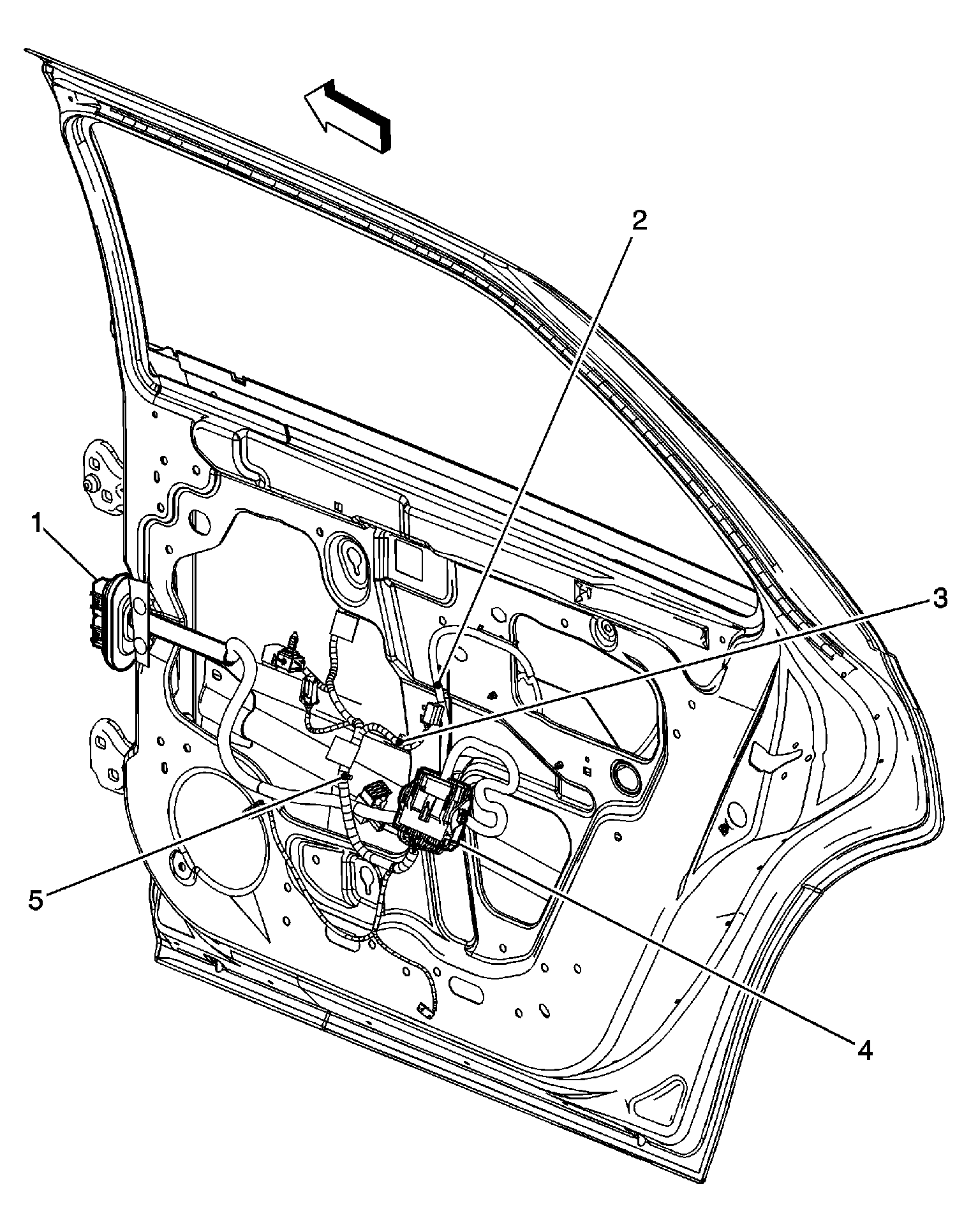 2
1
3
5
4