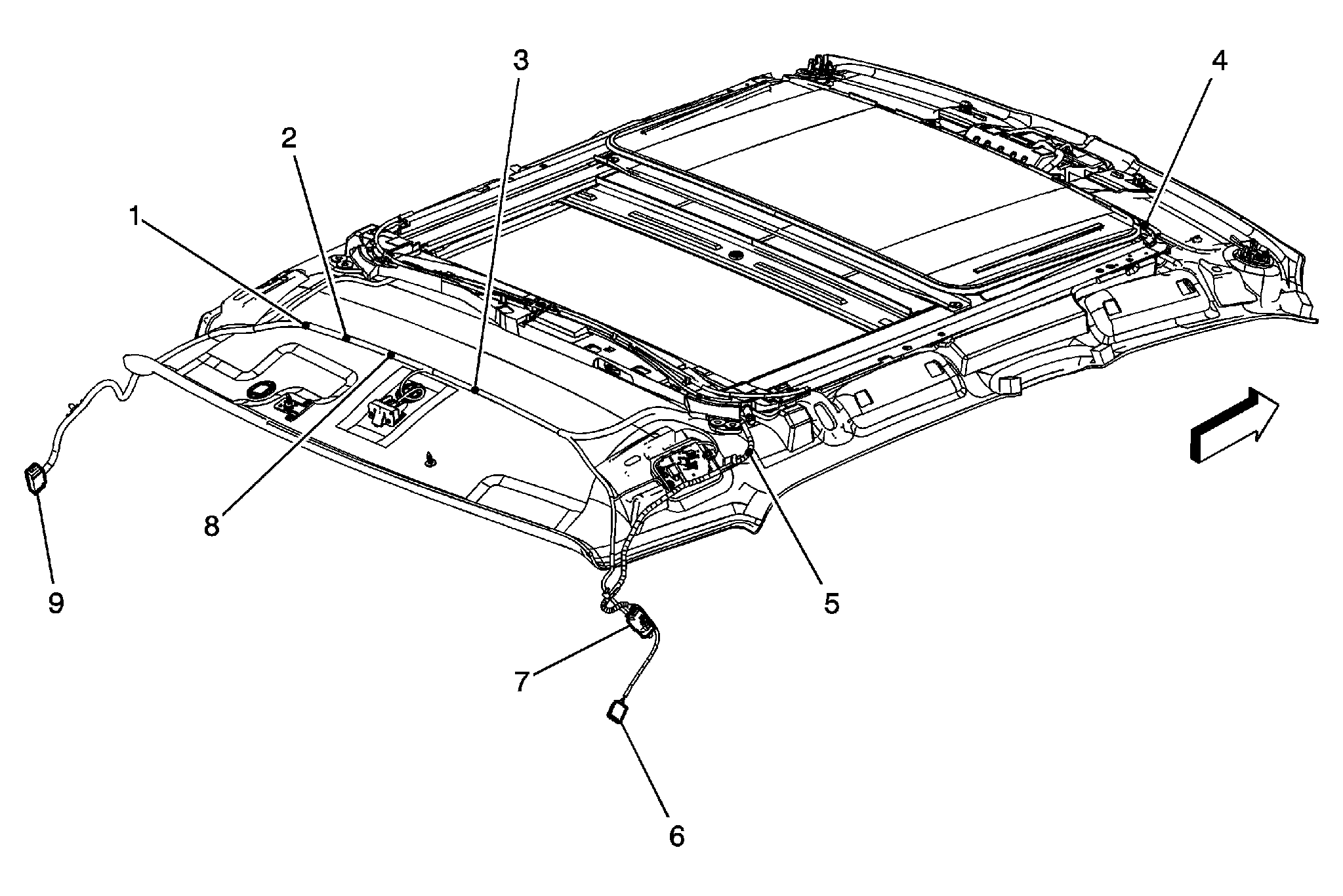 3
4
2
1
8
9
5
7
6