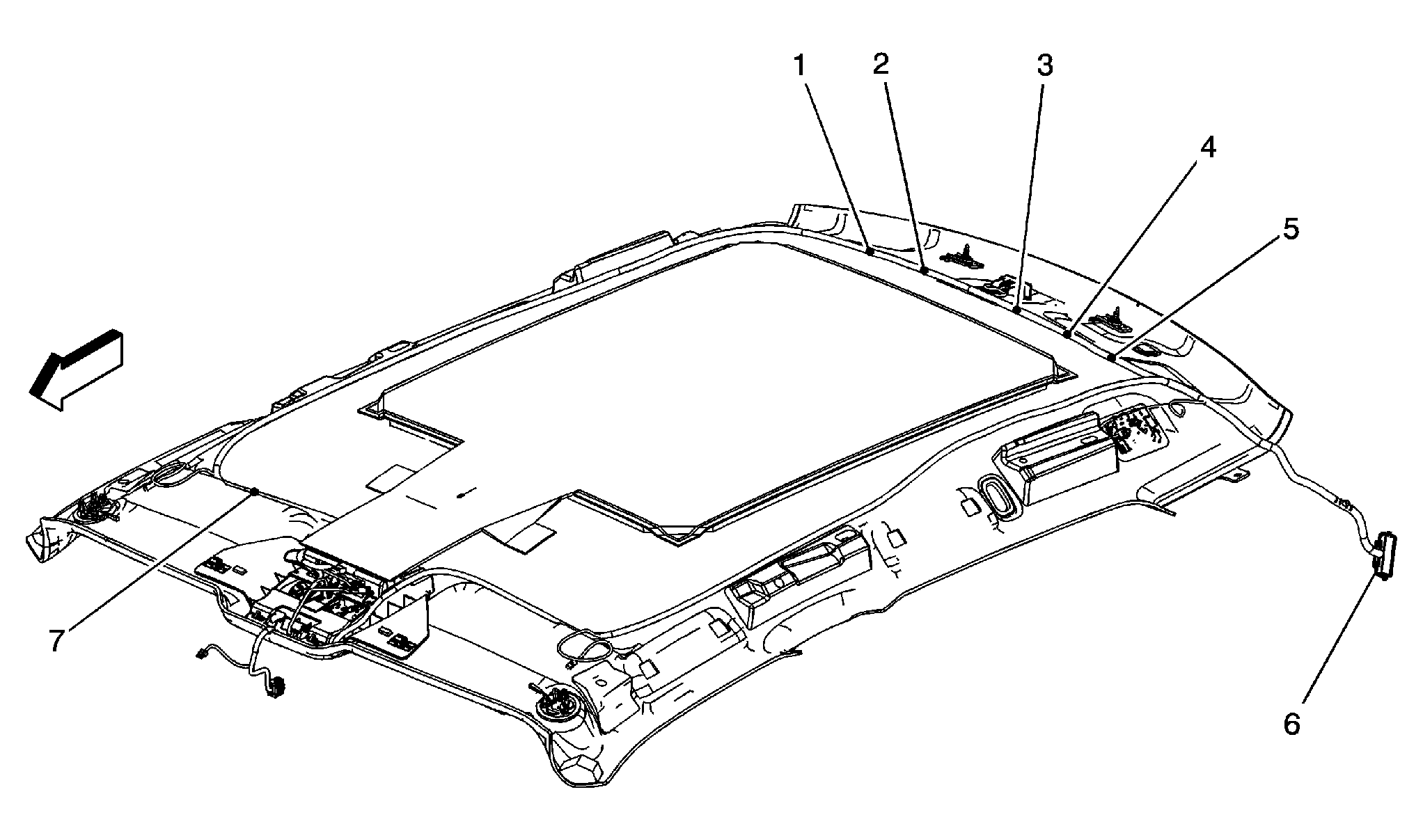 1
2
3
4
5
7
6