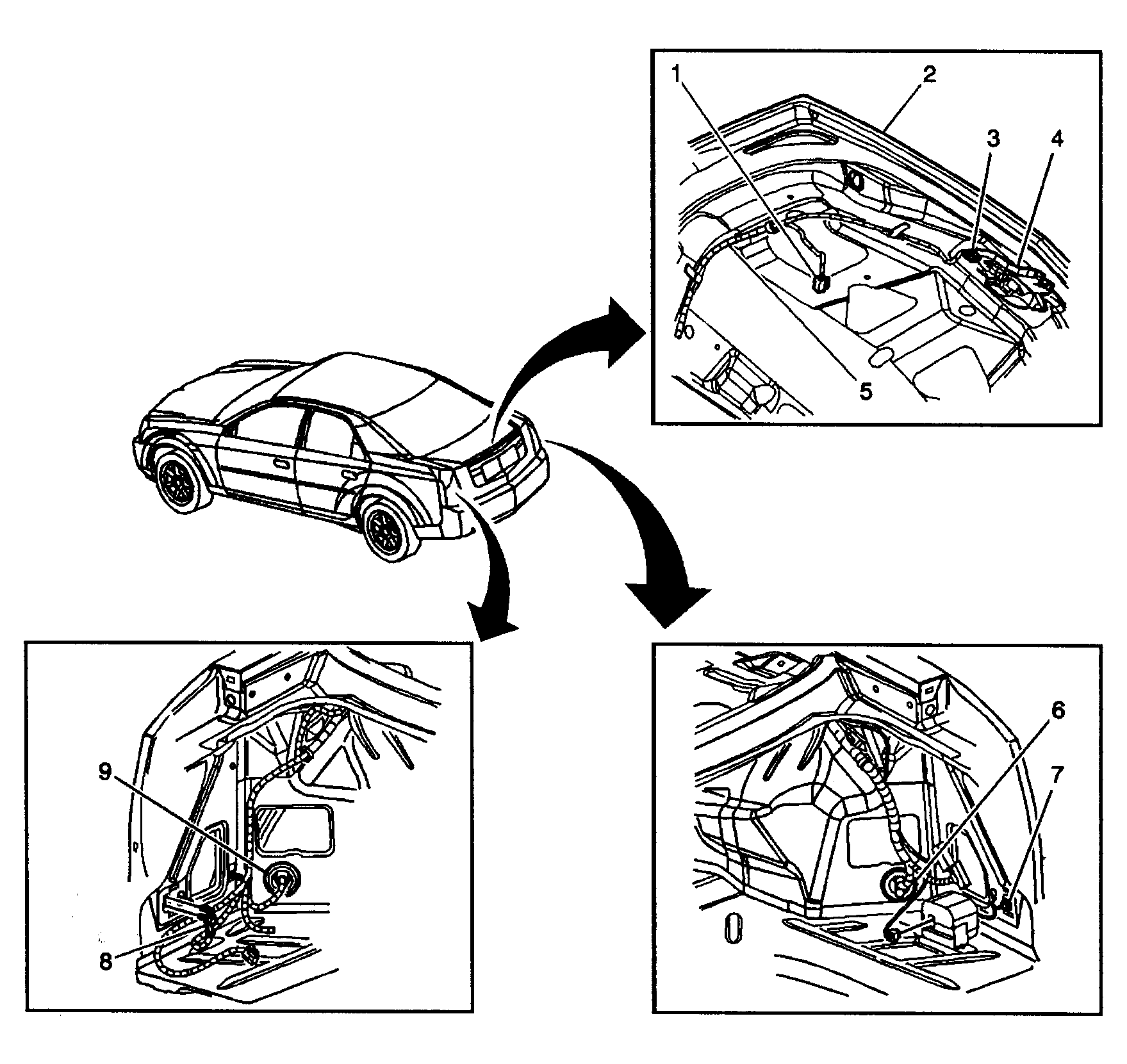 1
2
3
4
5
9
8
6
7