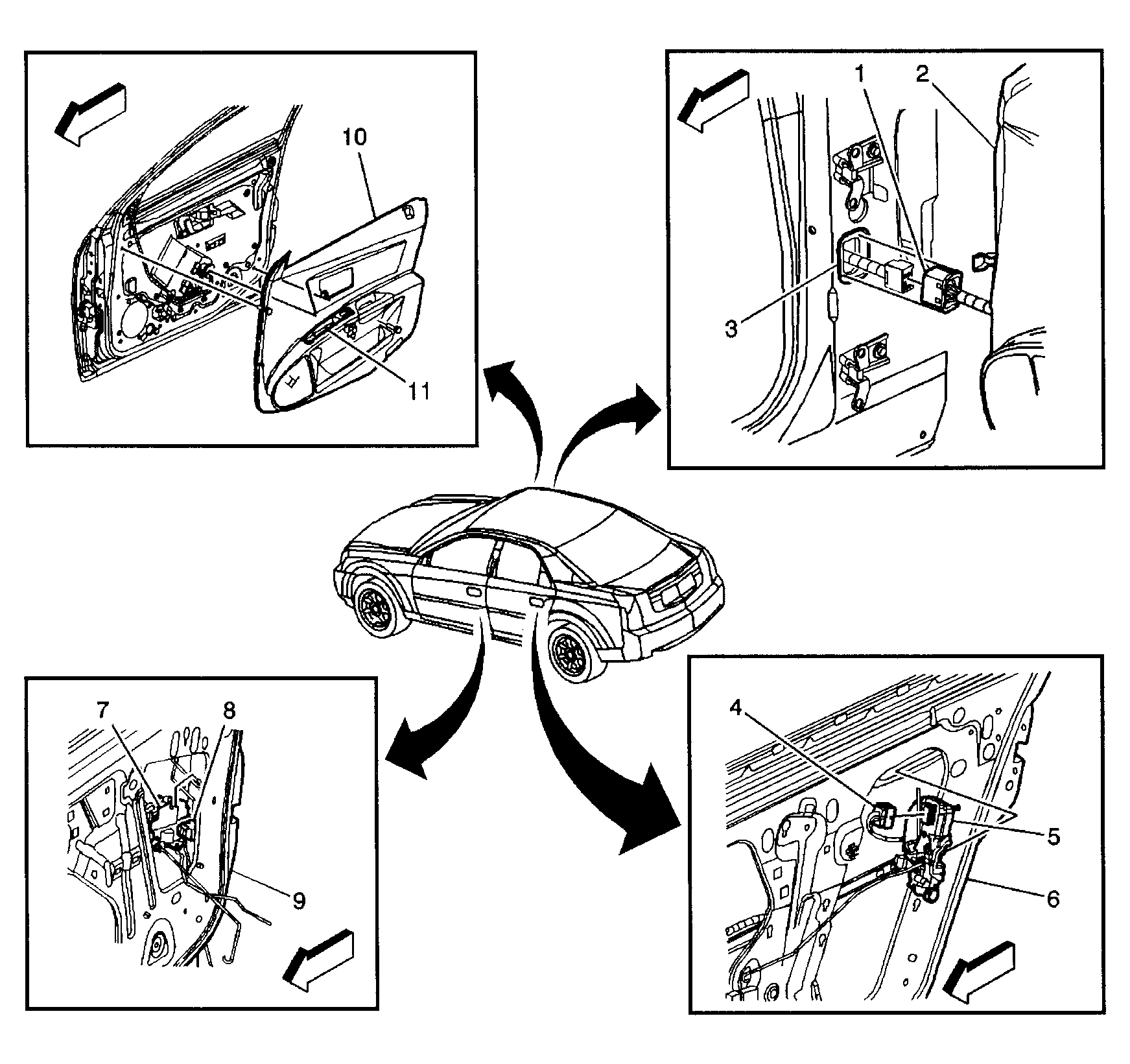 10
11
1
2
3
7
8
9
4
5
6