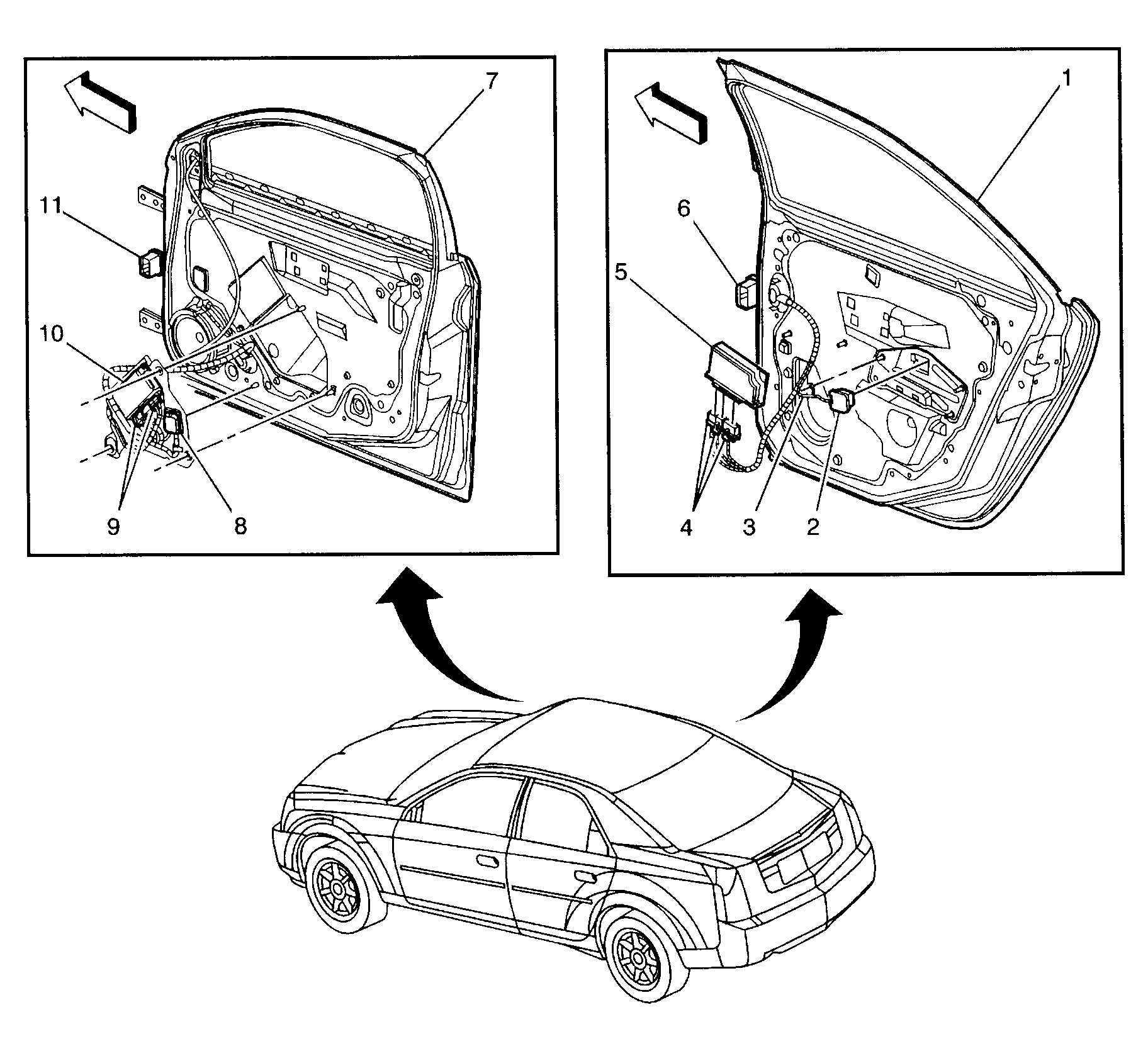 7
11
10
9
8
1
6
5
4
3
2