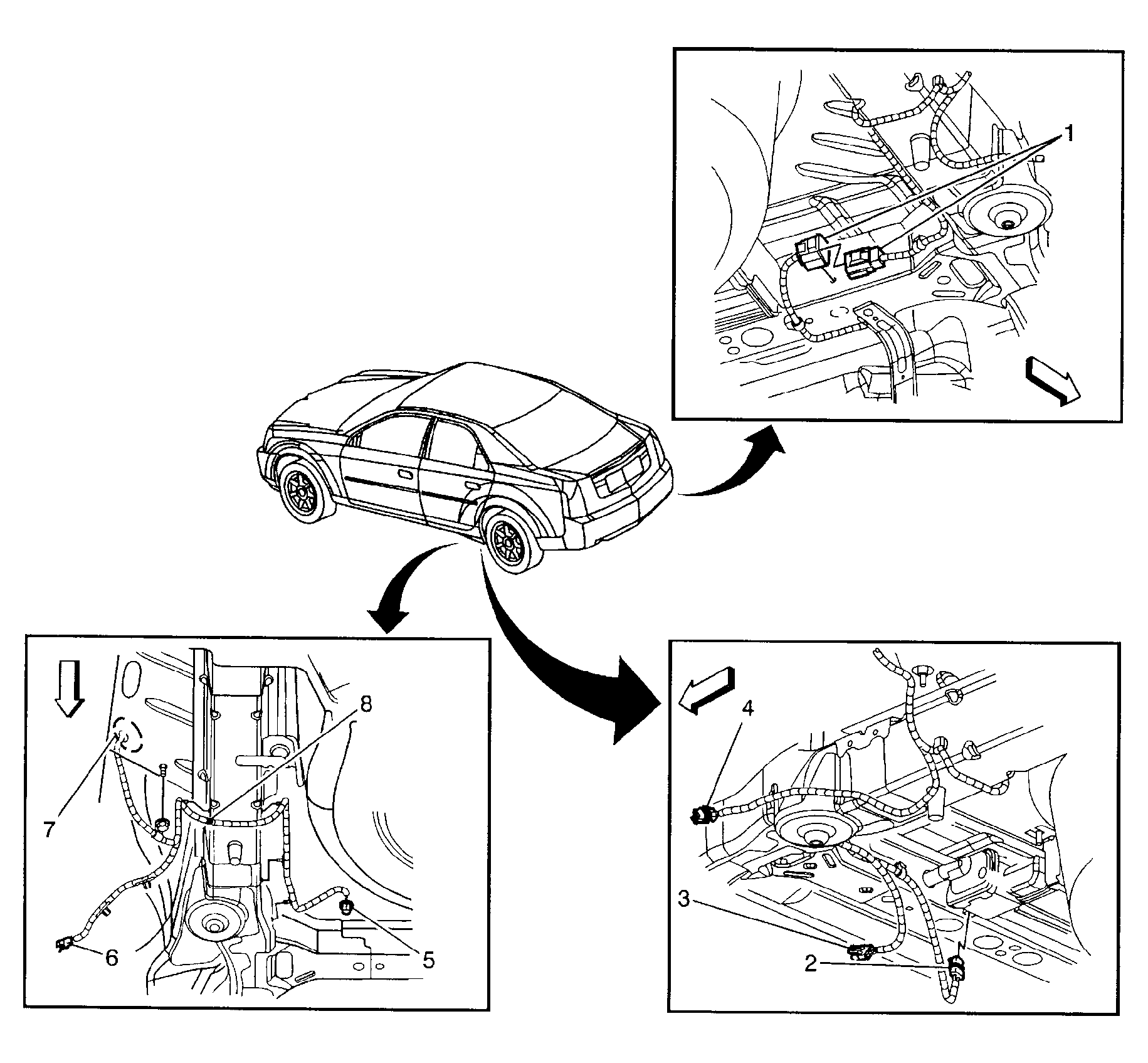 1

8

7

6

5

4

3

2