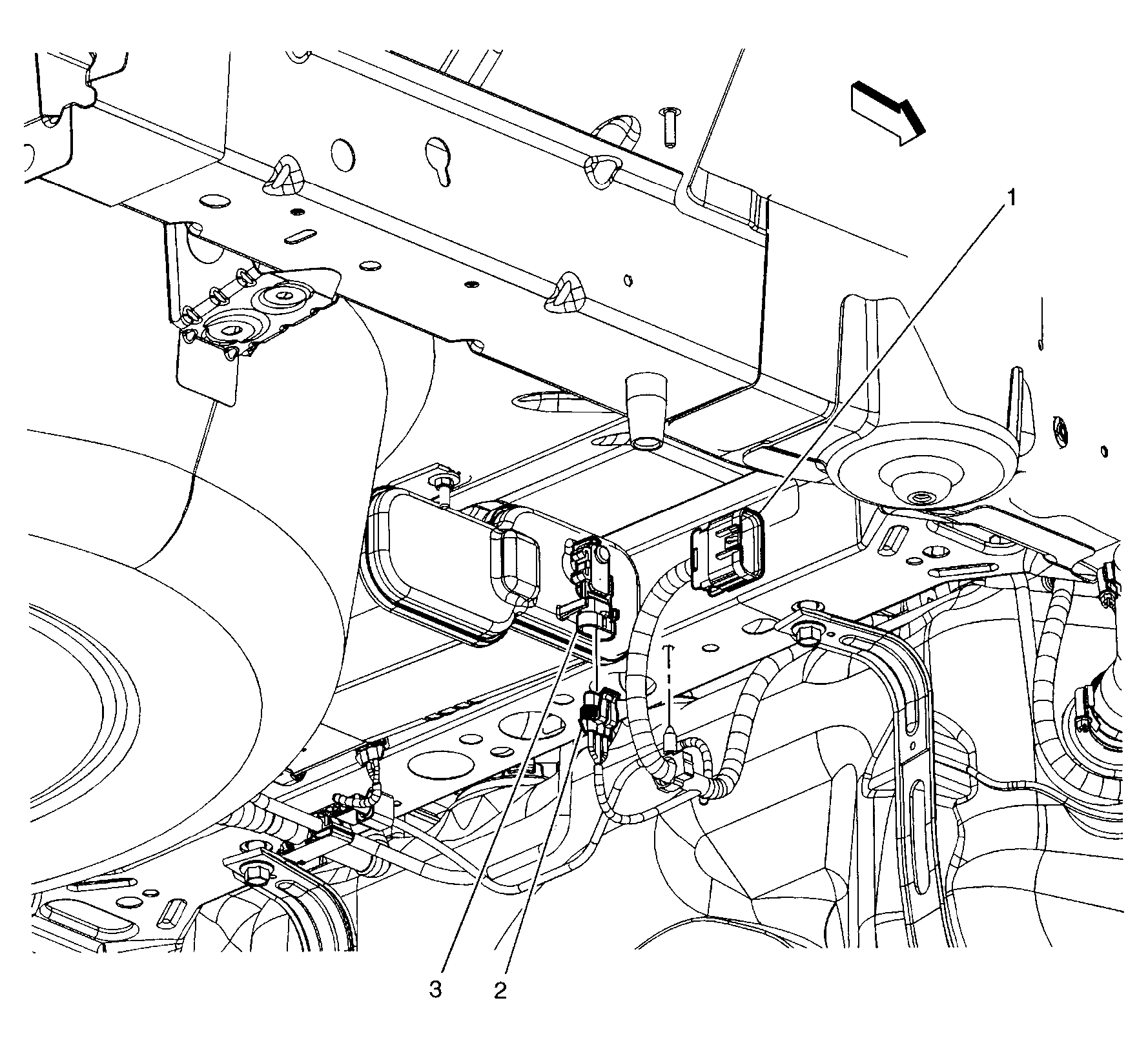 1

3 2