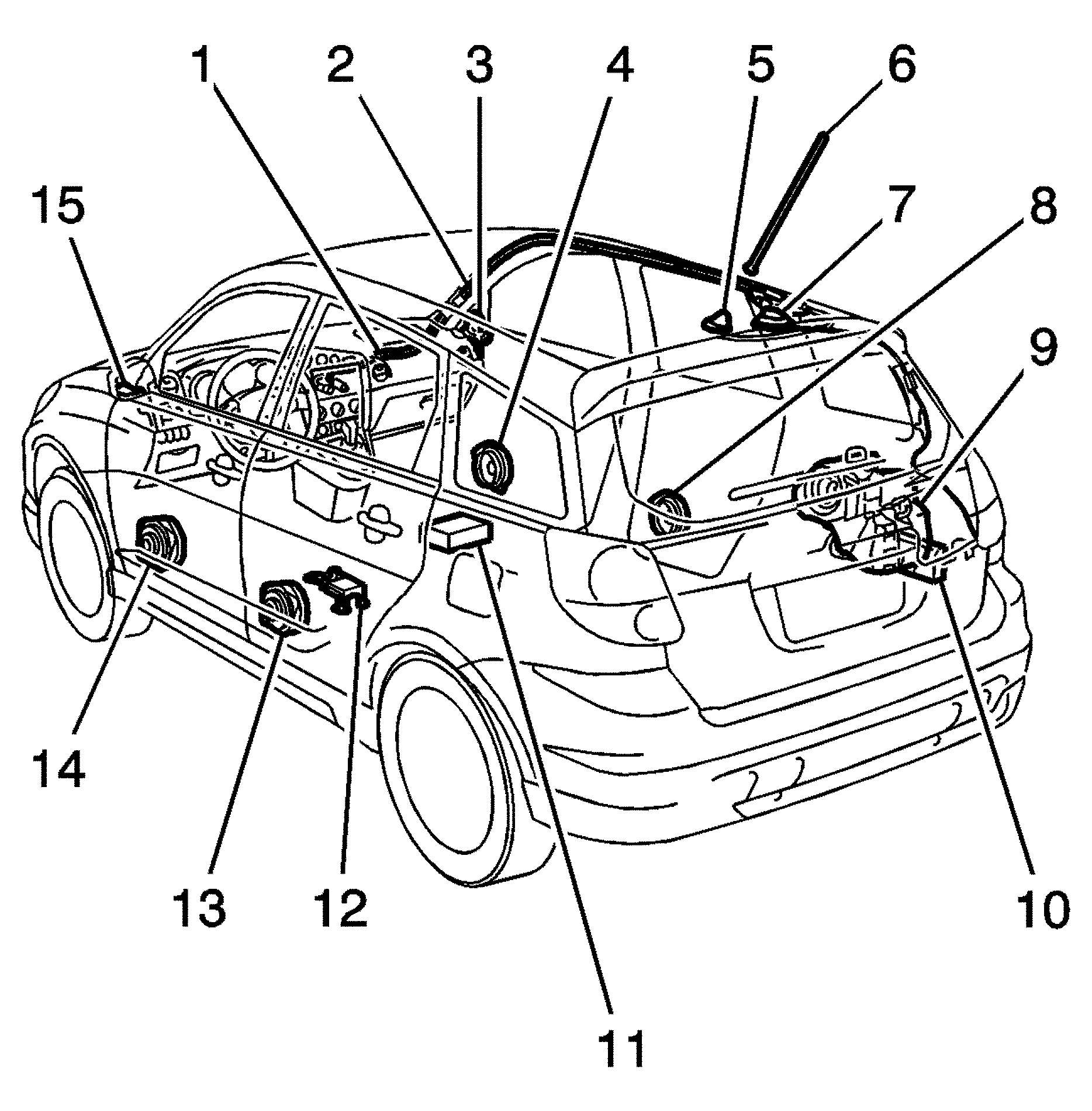 1
2
3
4
5
6
15
7
8
9
14
13
12
11
10