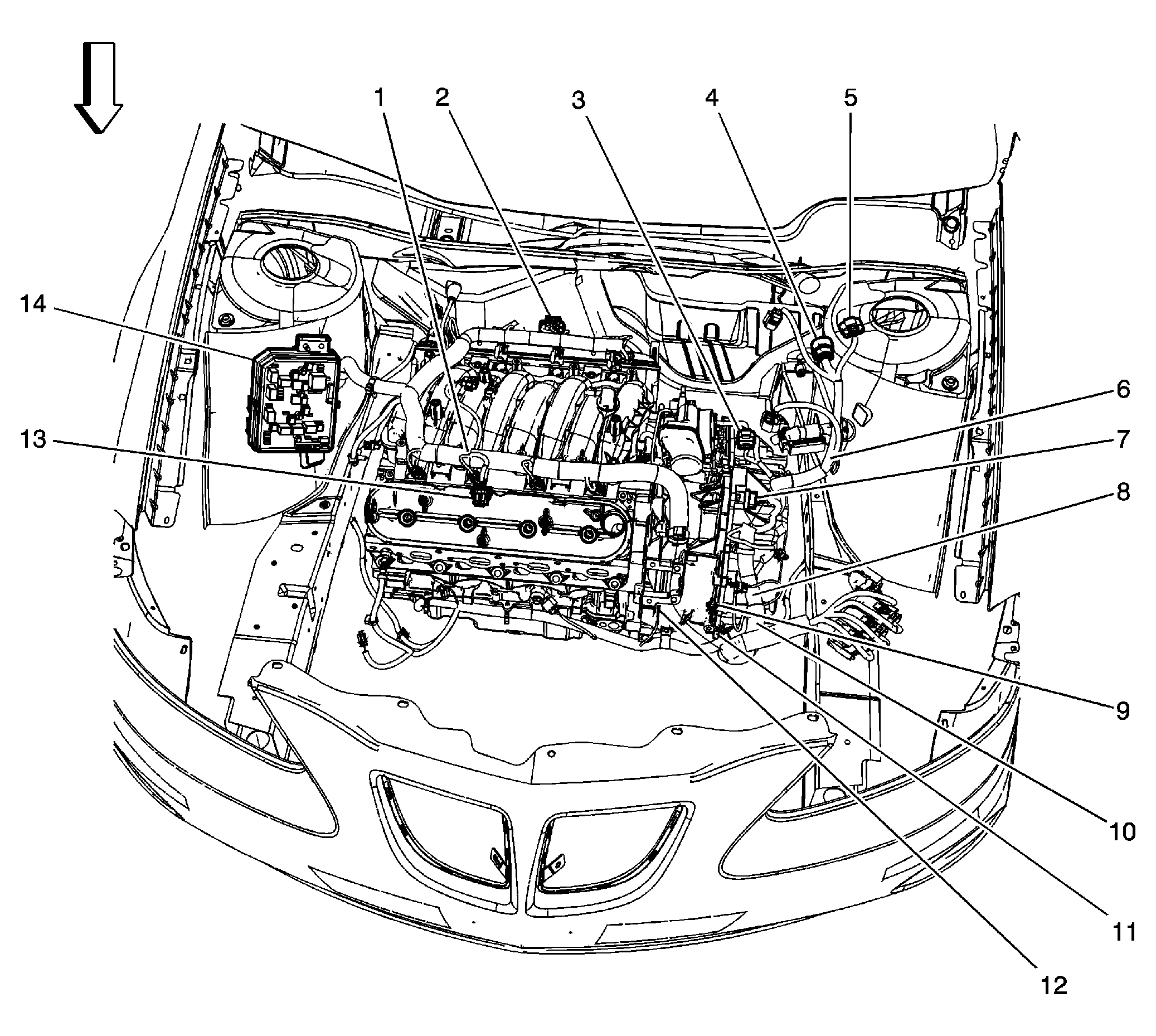 1
2
3
4
5
14
6
13
7
8
9
10
11
12