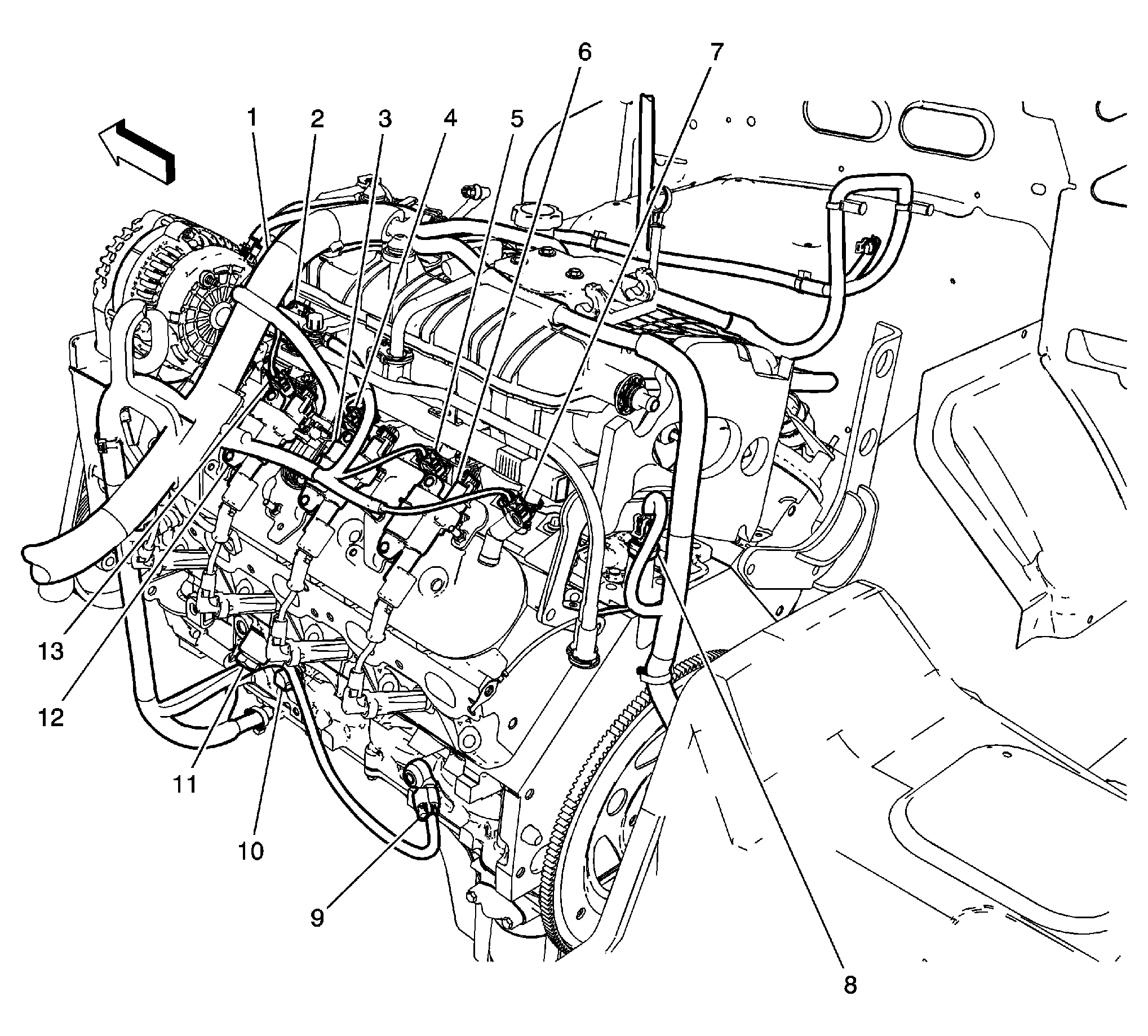 6
7
1
2
3
4
5
13
12
11
10
9
8