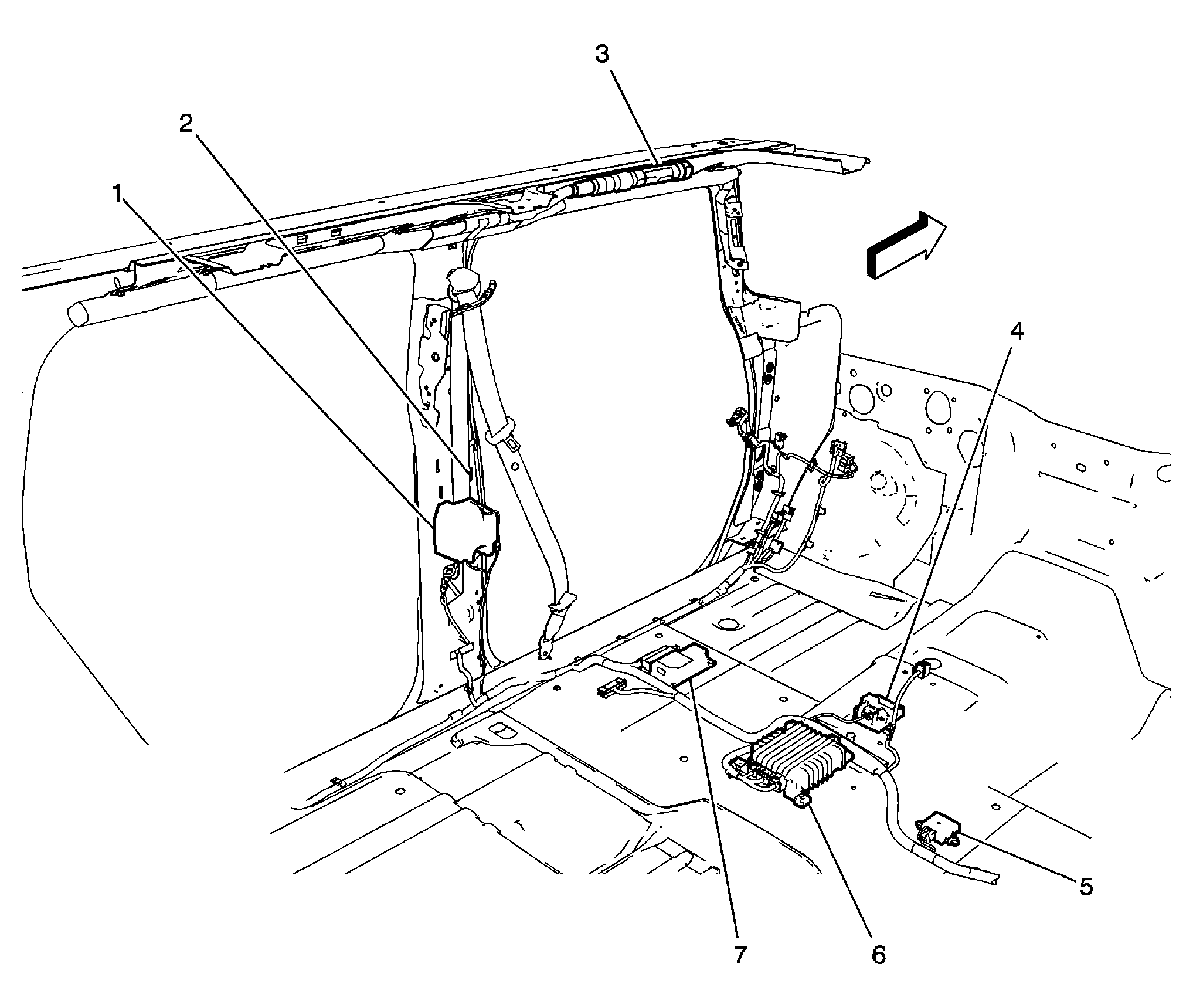 3
2
1
4
5
7
6