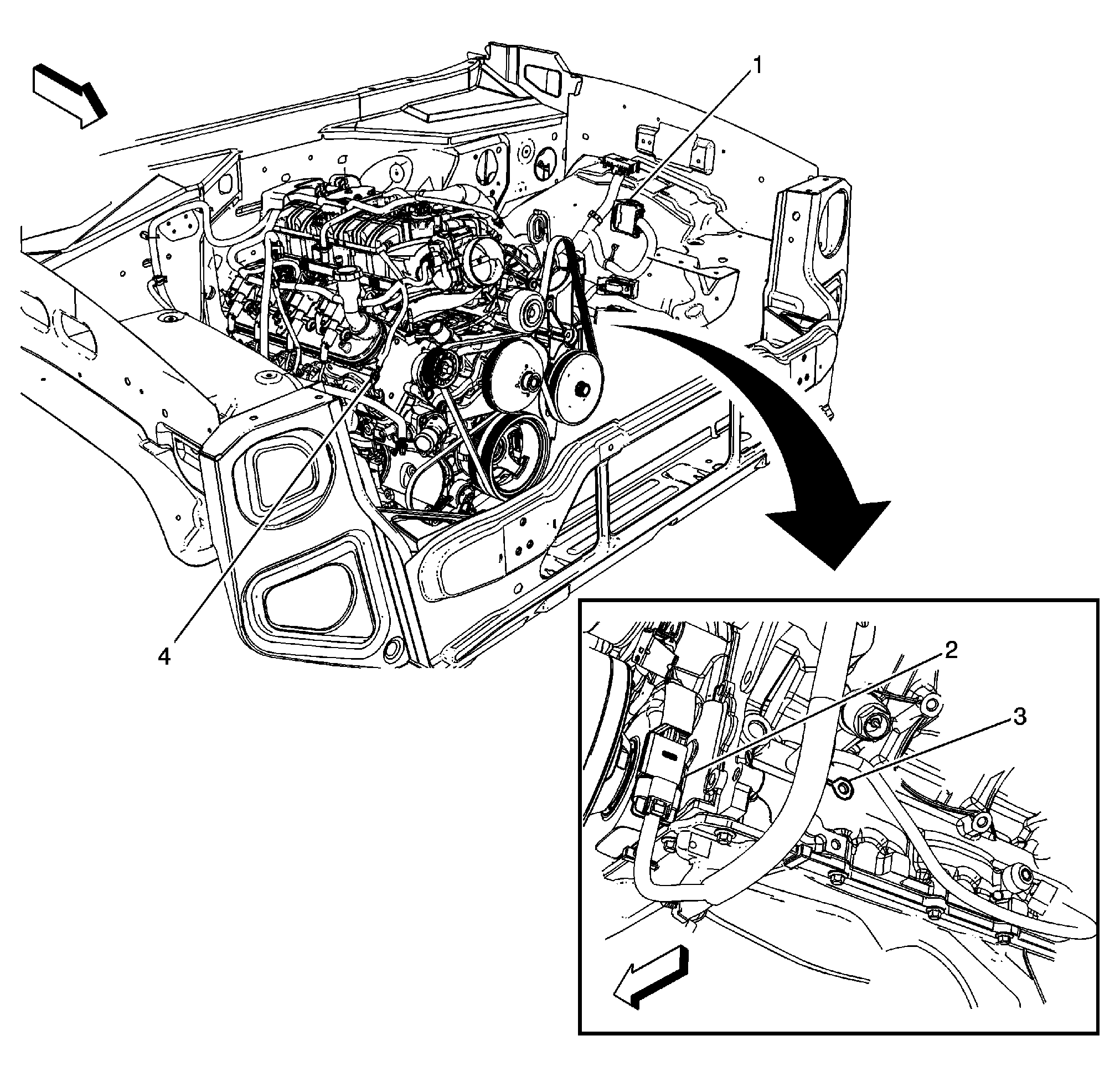 1

4

2

3