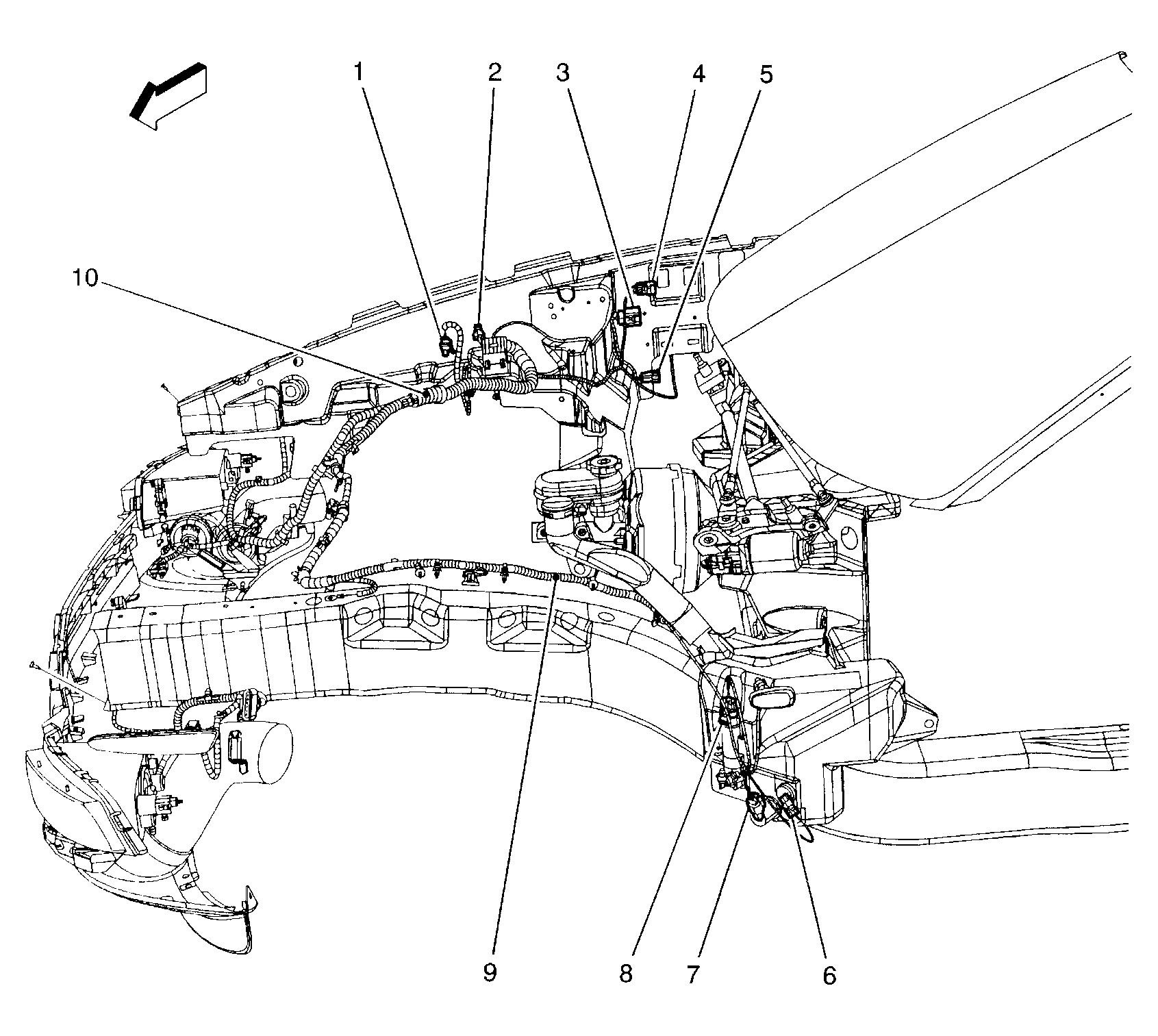 1
2
3
4
5
10
9
8
7
6