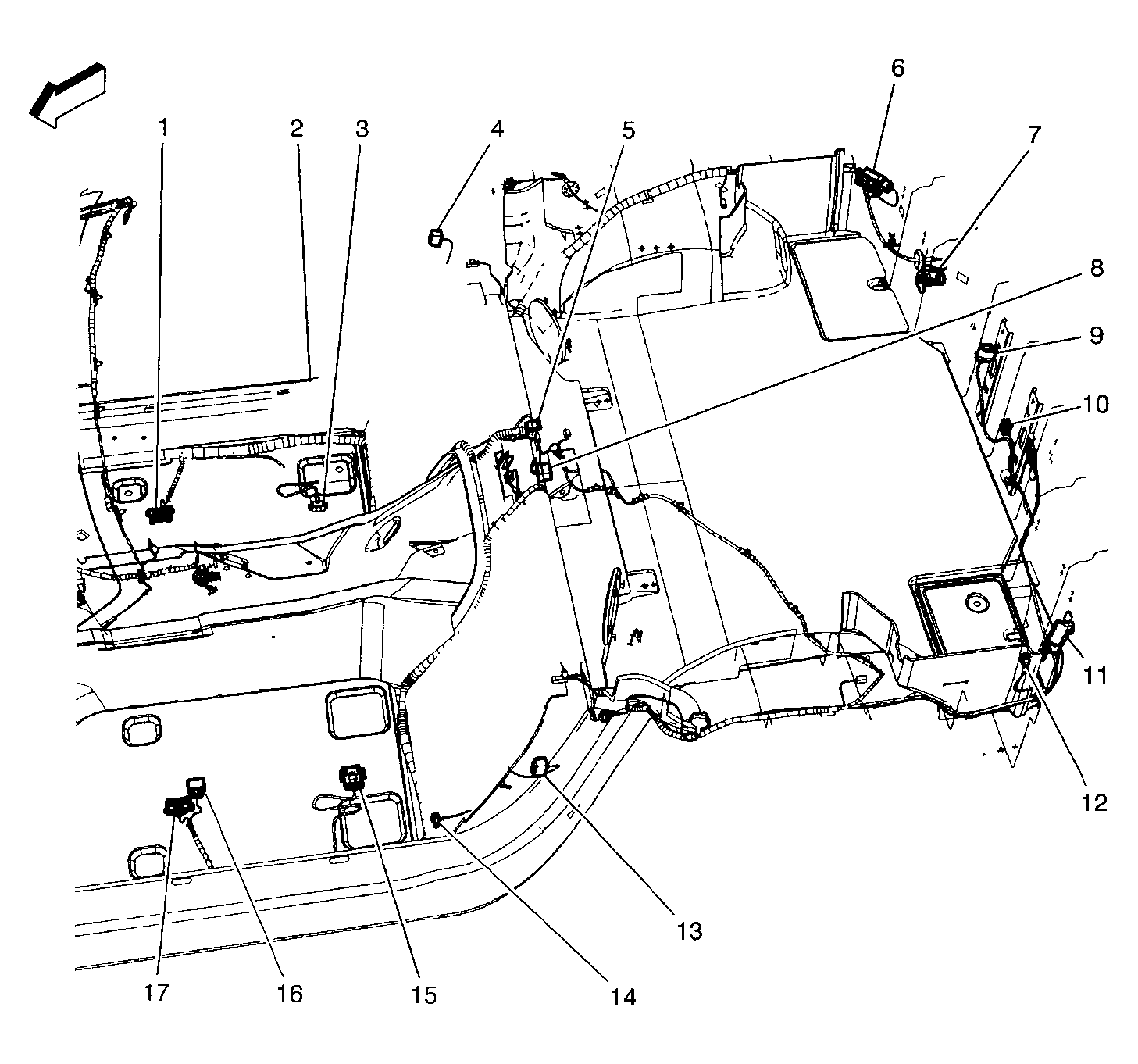 1
2
3
4
5
6
7
8
9
10
11
12
13
14
15
16
17