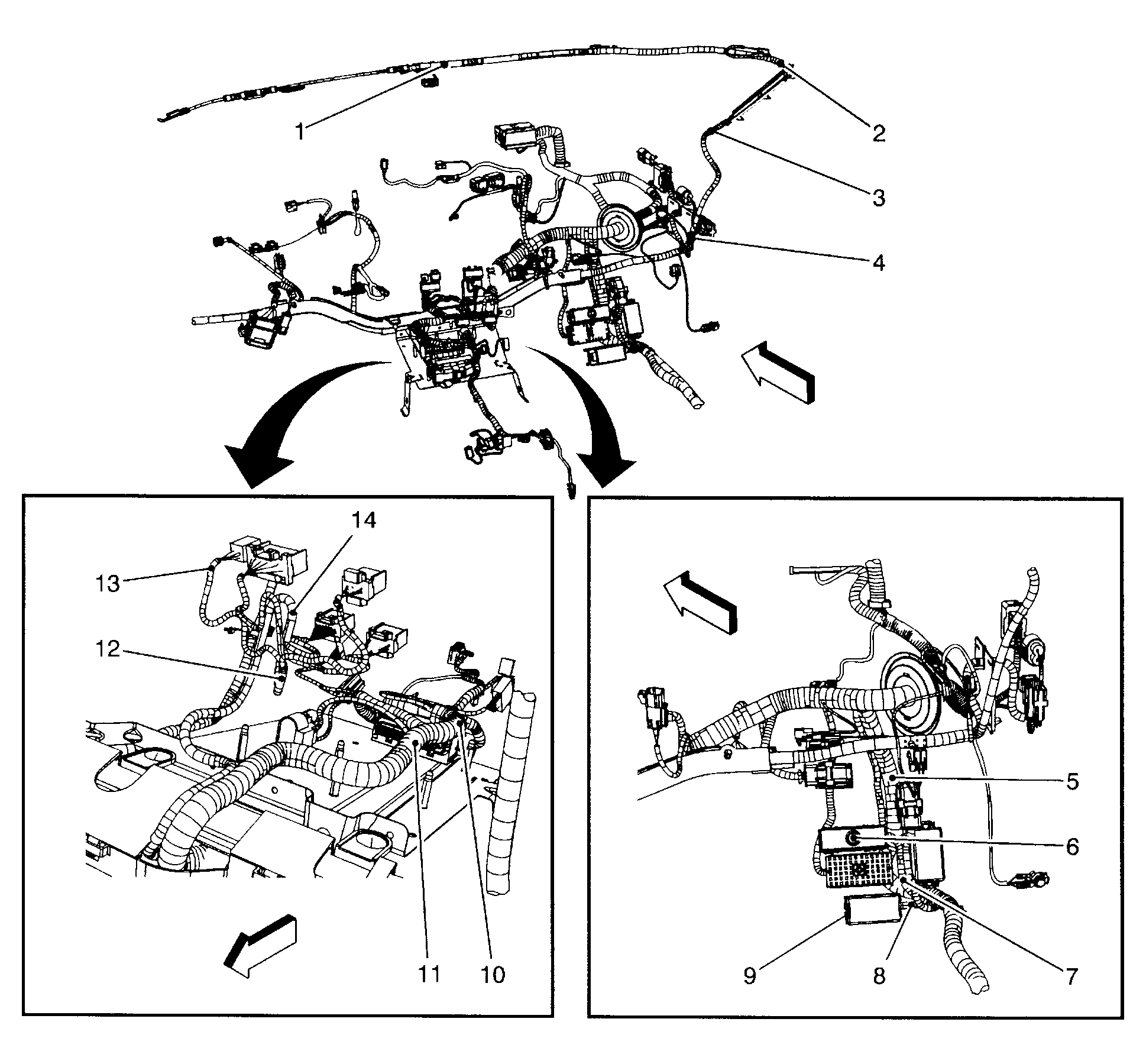 1
2
3
4
14
13
12
11
10
5
6
9
8
7