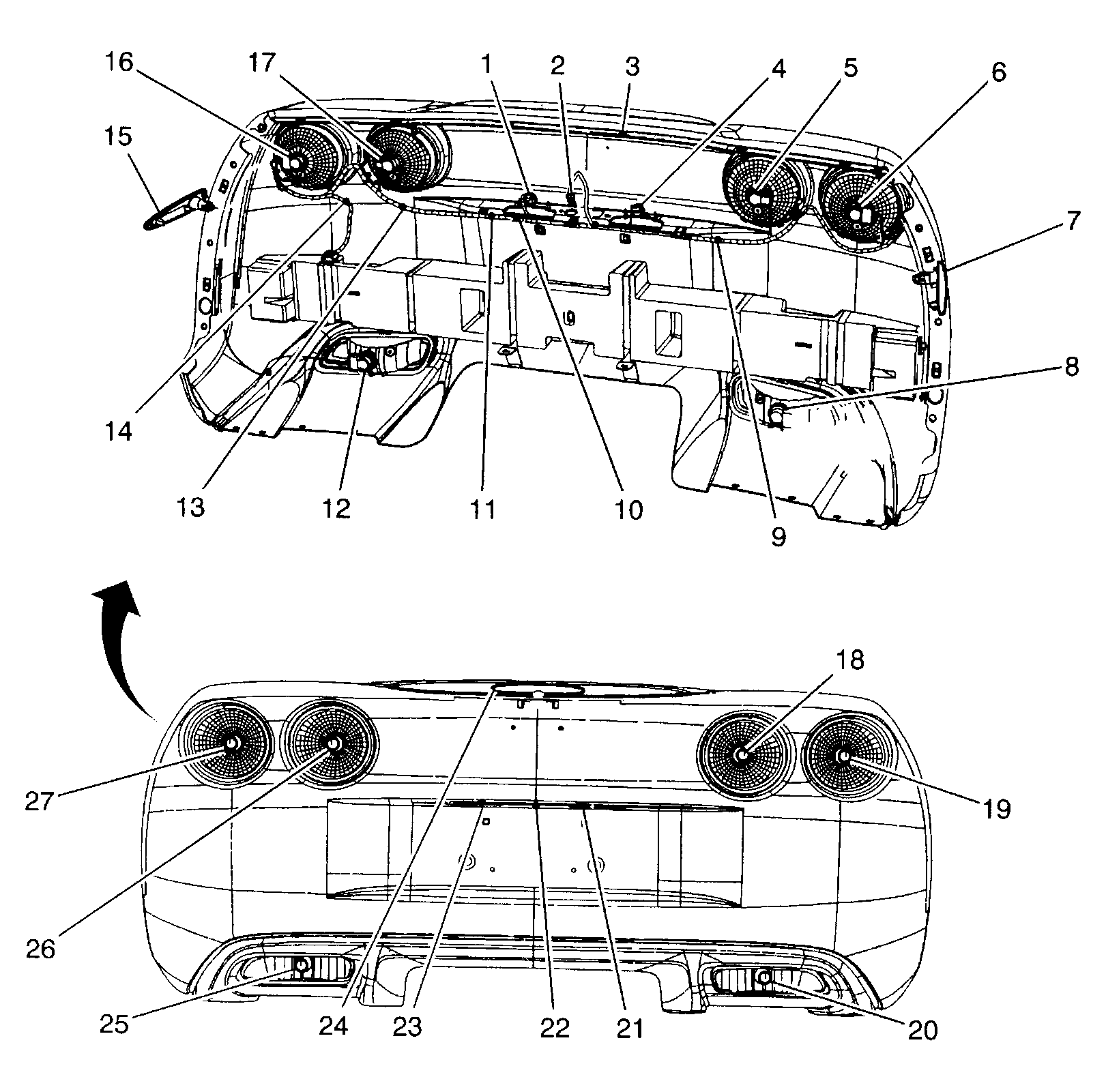 16
17
1
2
3
4
5
6
15
7
8
14
13
12
11
10
9
18
27
19
26
25
24
23
22
21
20