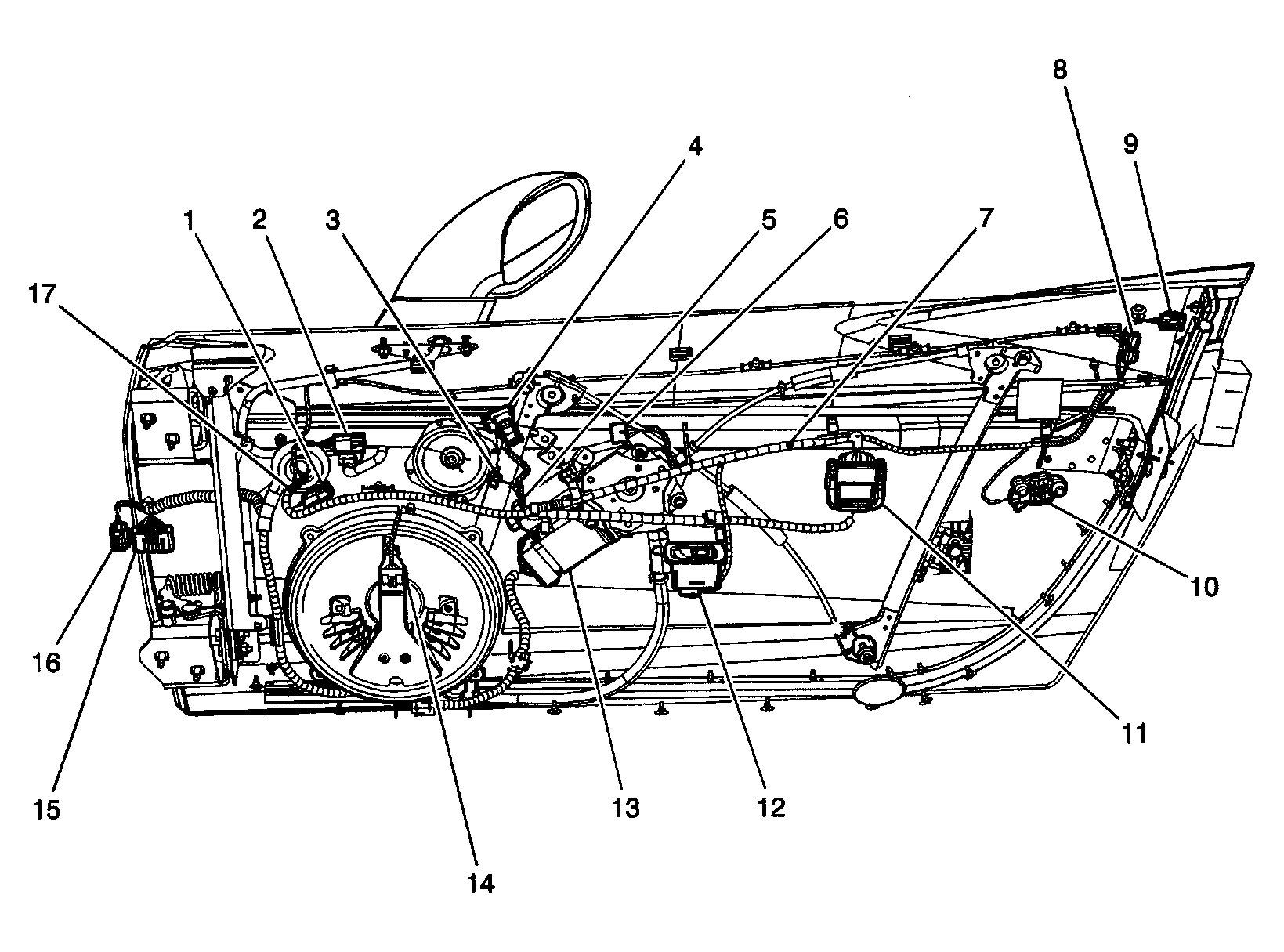 8
9
4
1
2
3
5
6
7
17
10
16
11
15
13
12
14