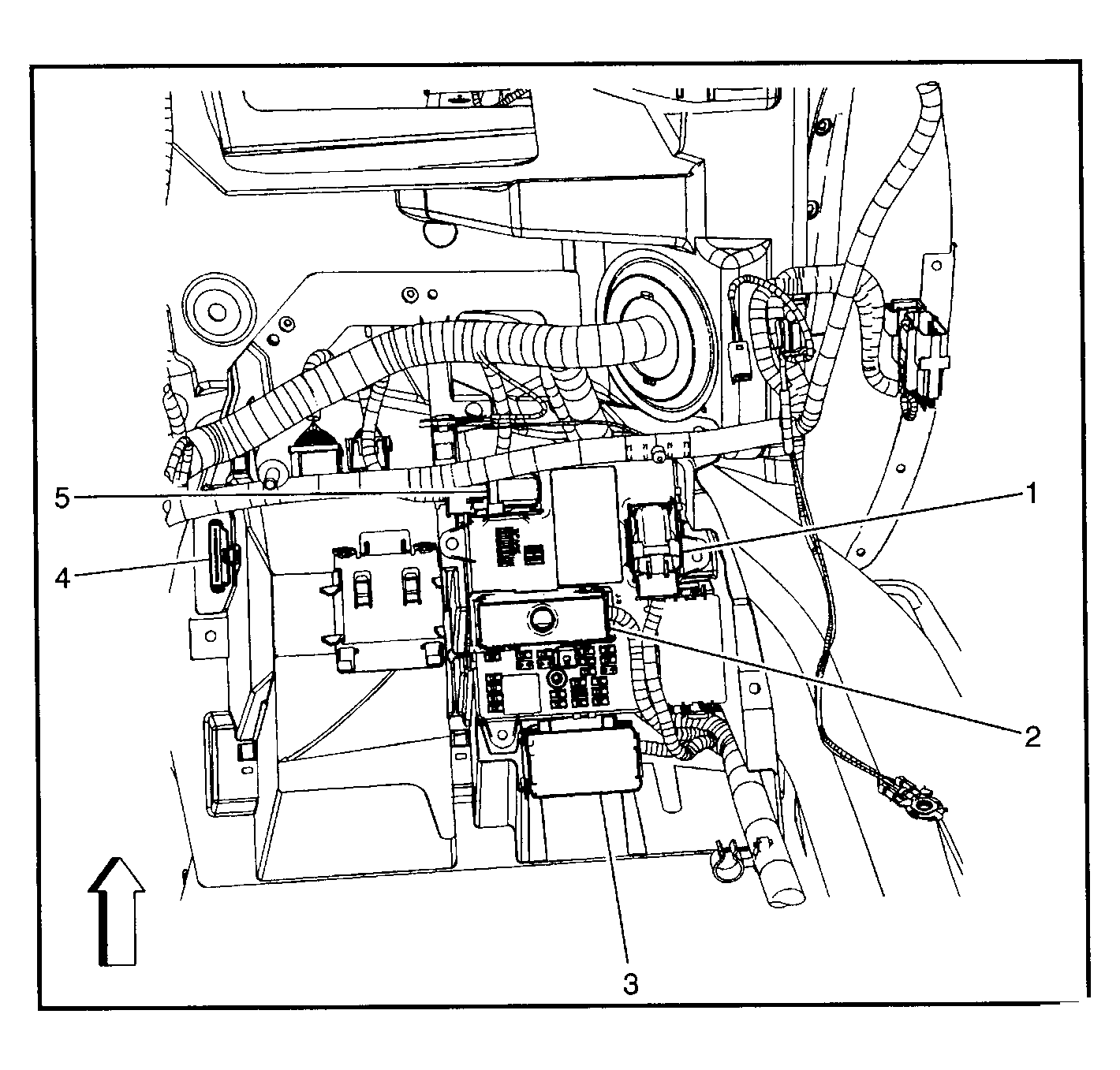 5
1
4
2
3