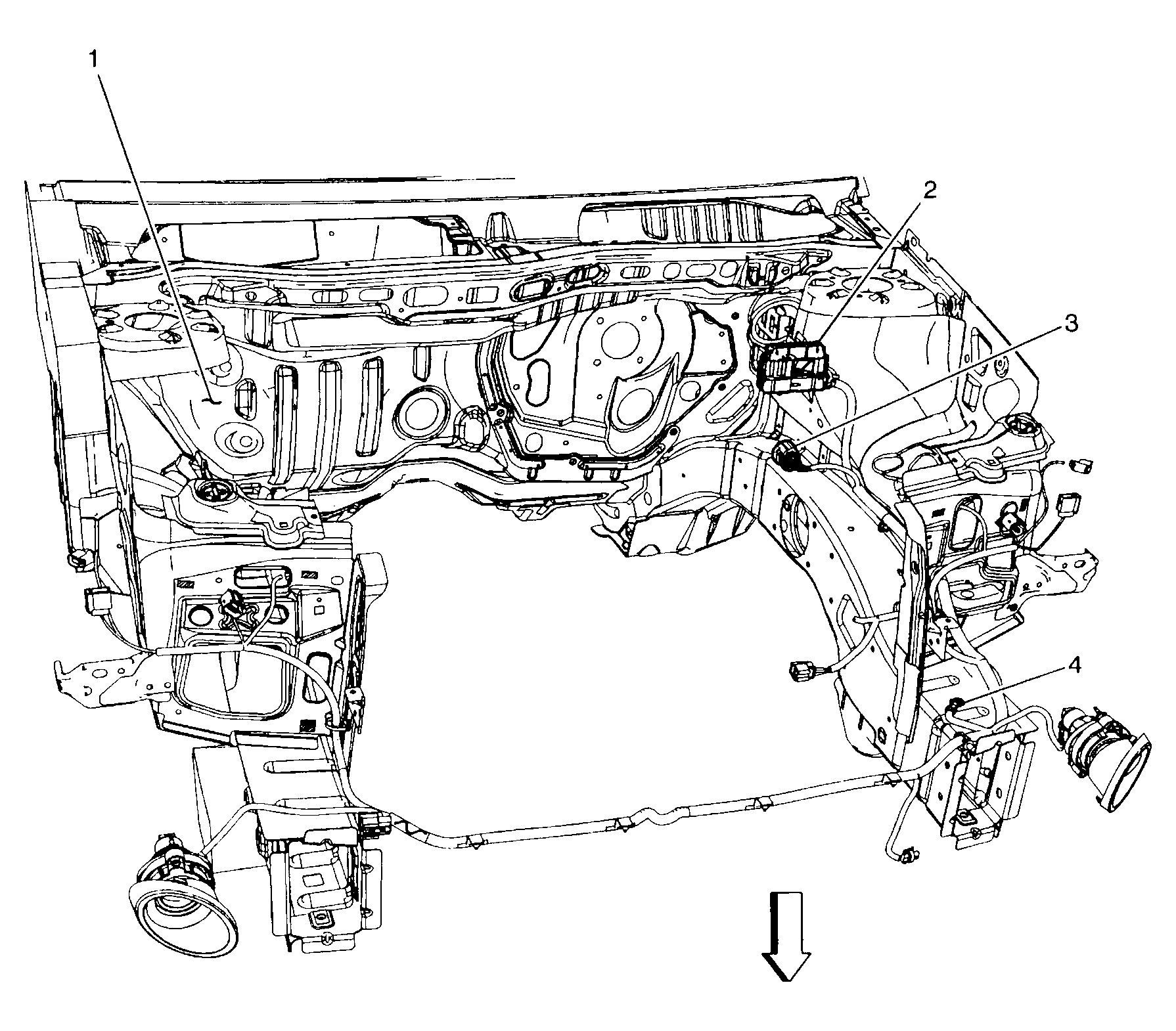 1
2
3
4