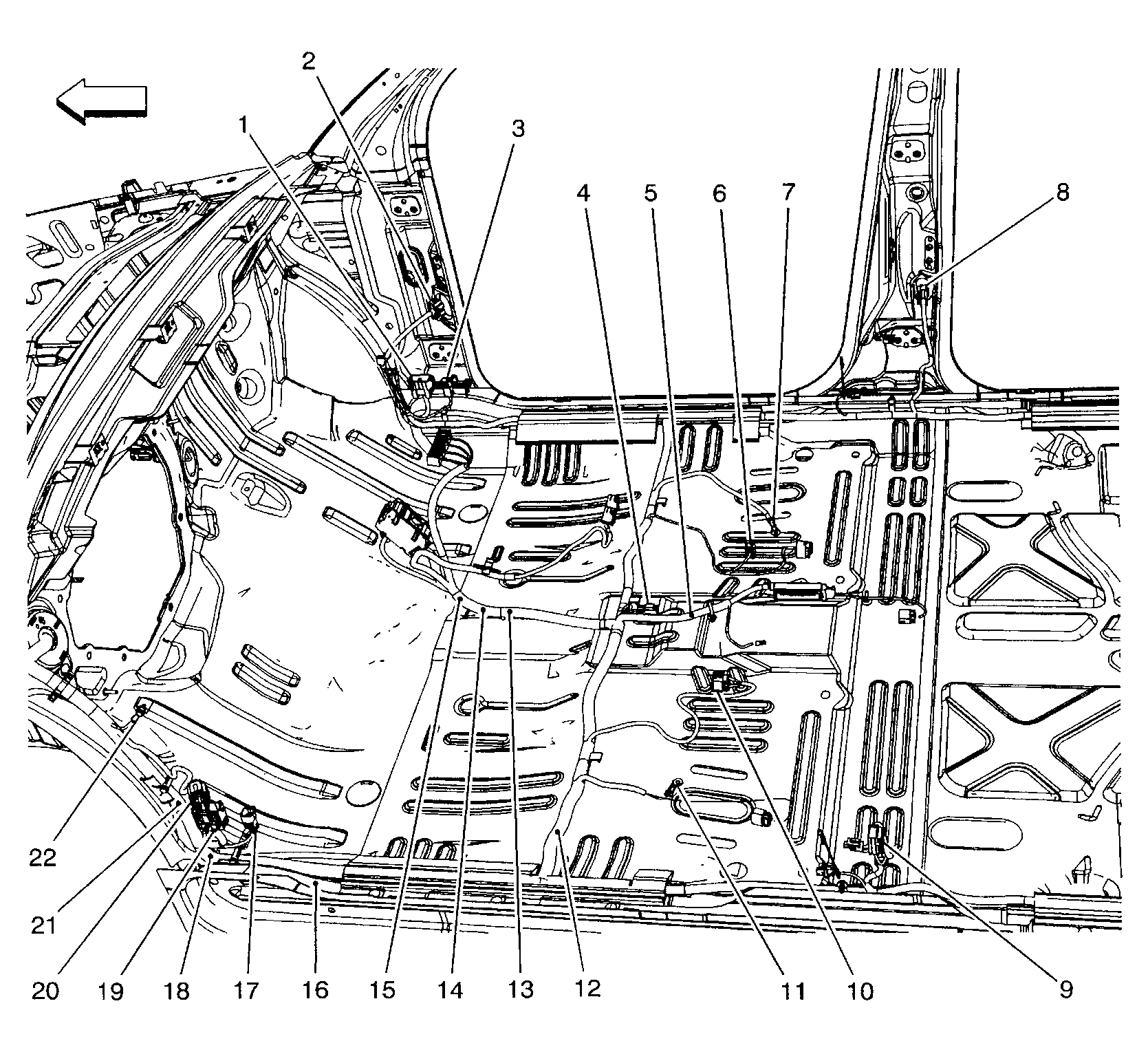 2
1
3
4
5
6
7
8
22
21
20
19
18
17
16
15
14
13
12
11
10
9