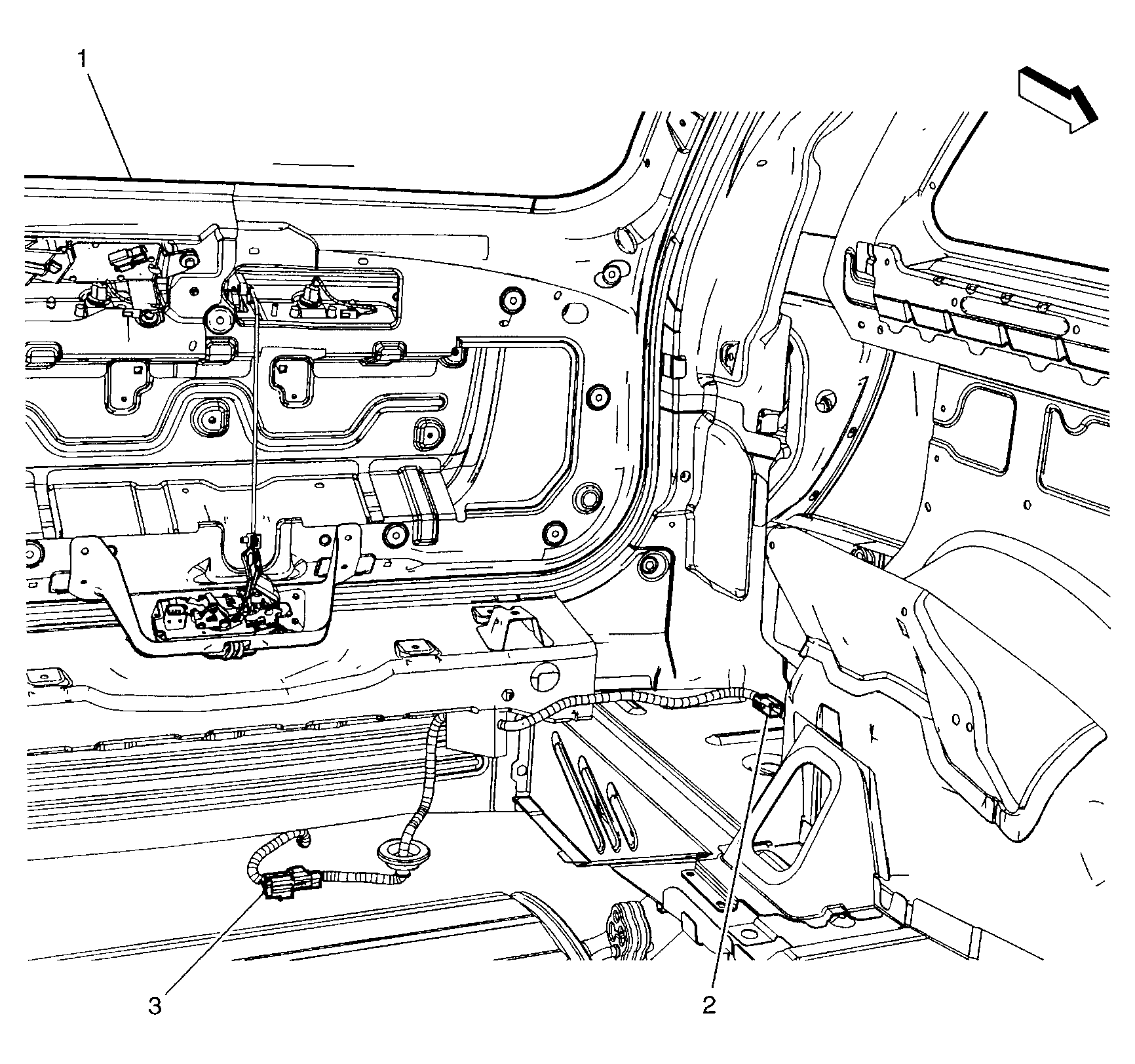 1

3

2