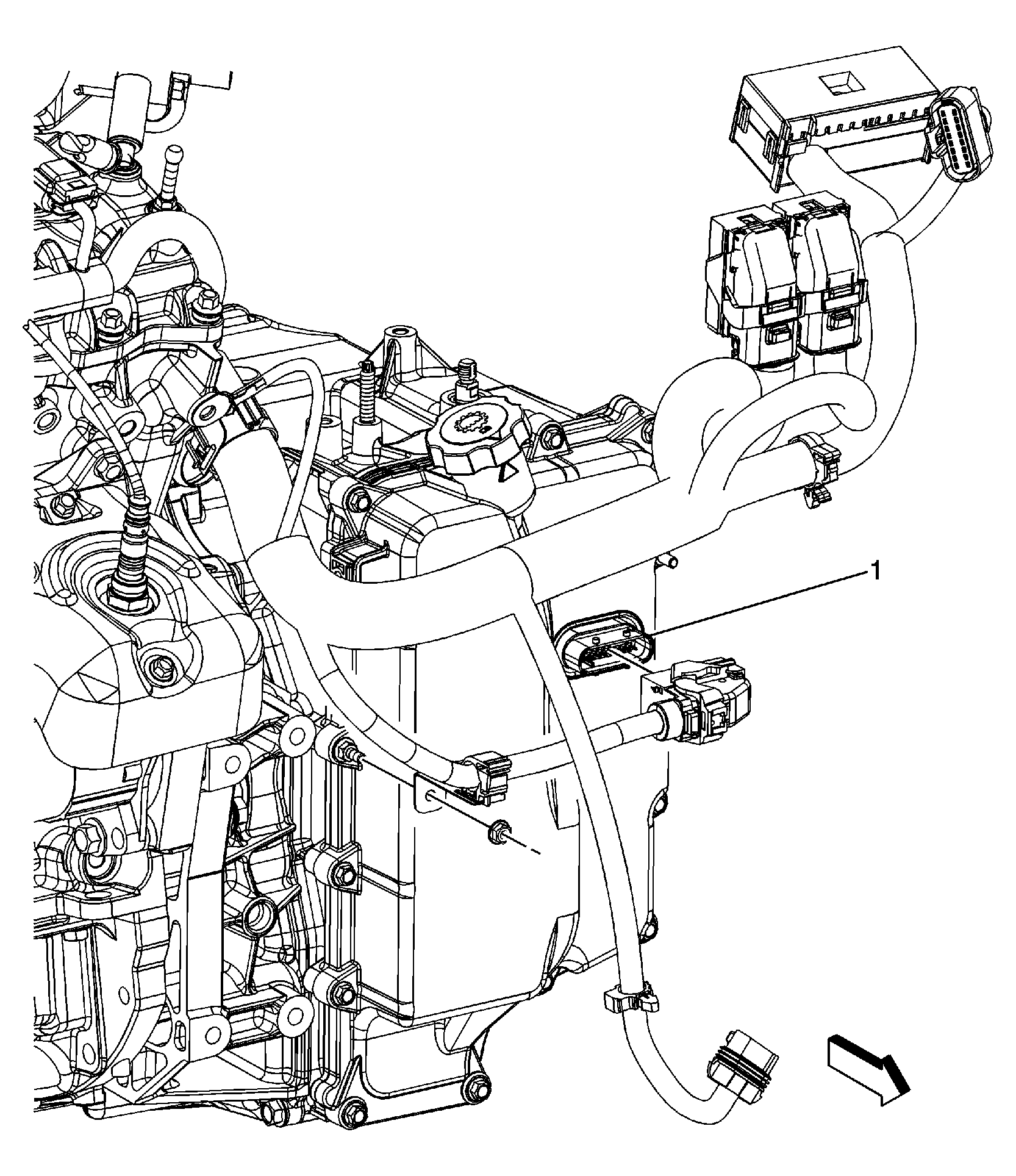 1