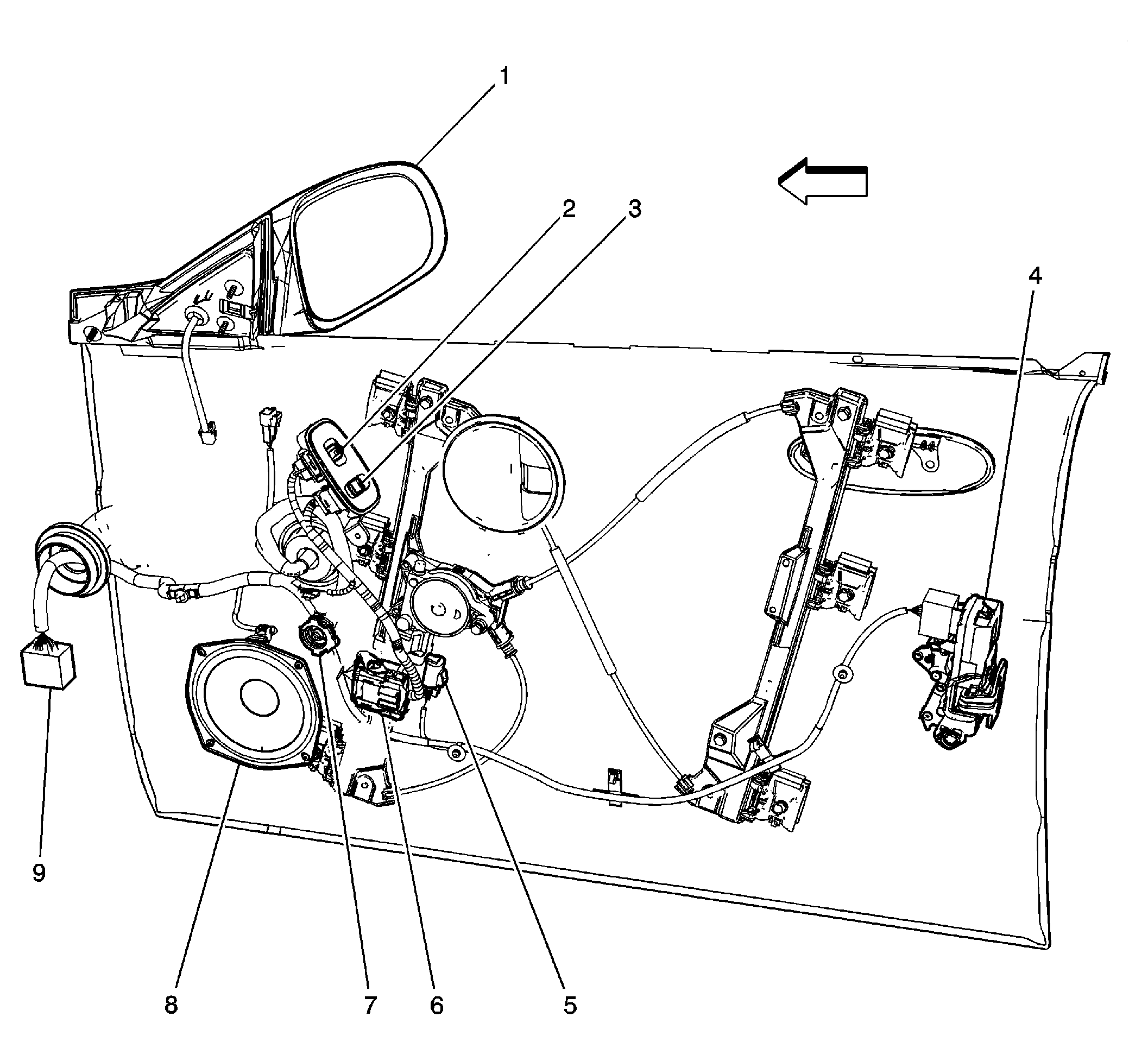 1
2
3
4
9
8
7
6
5