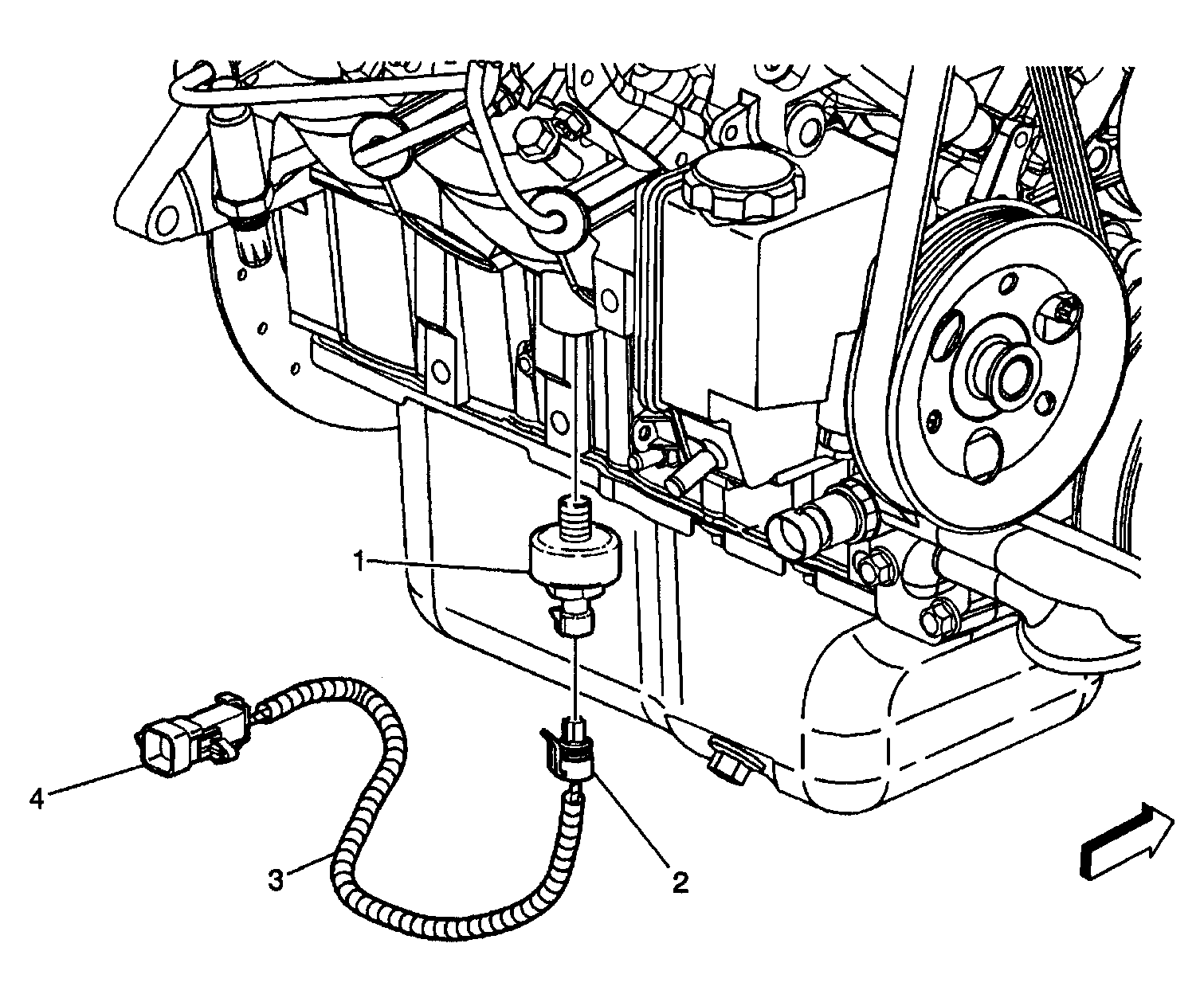 1

4

3

2