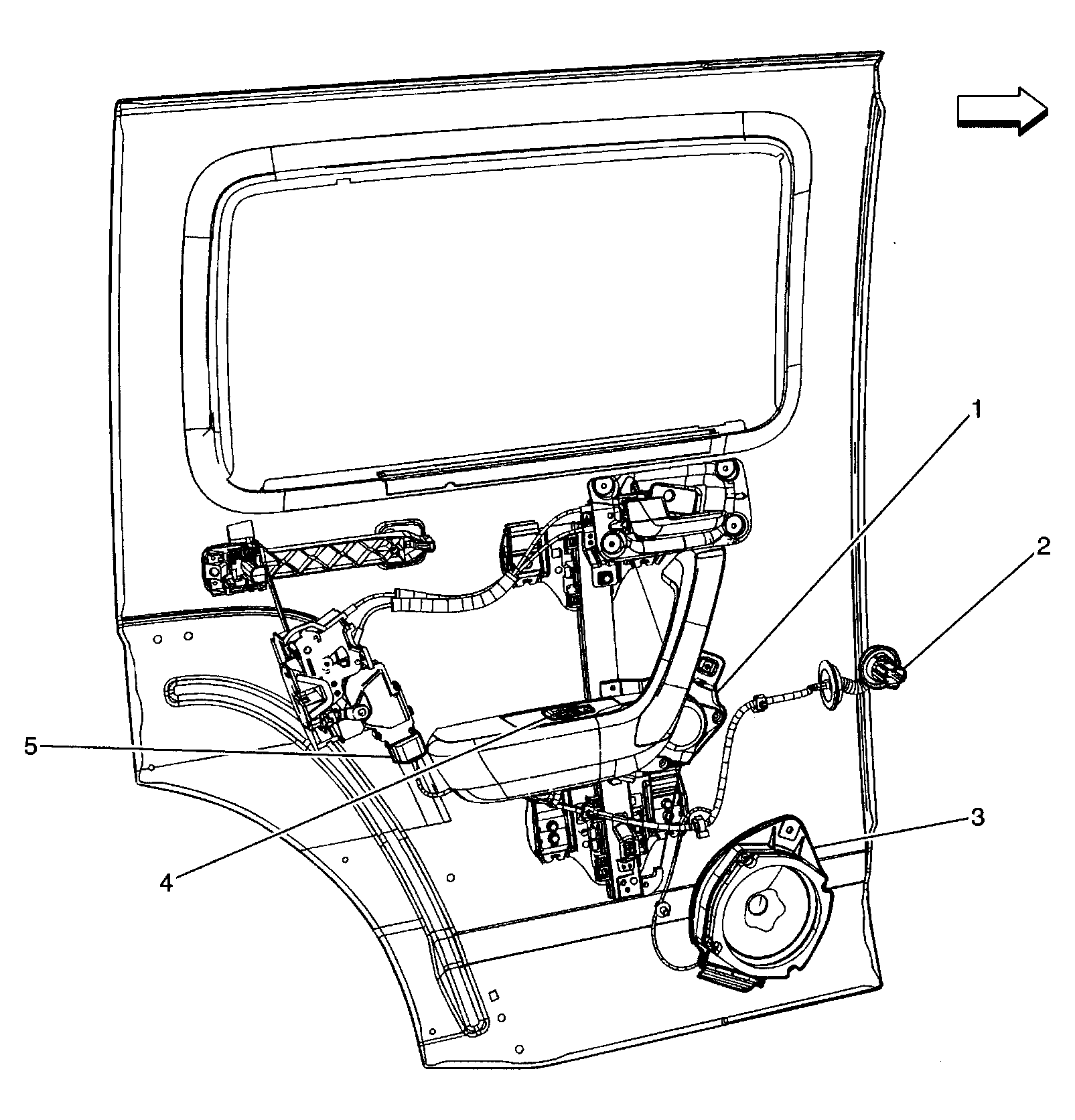 1
2
5
3
4