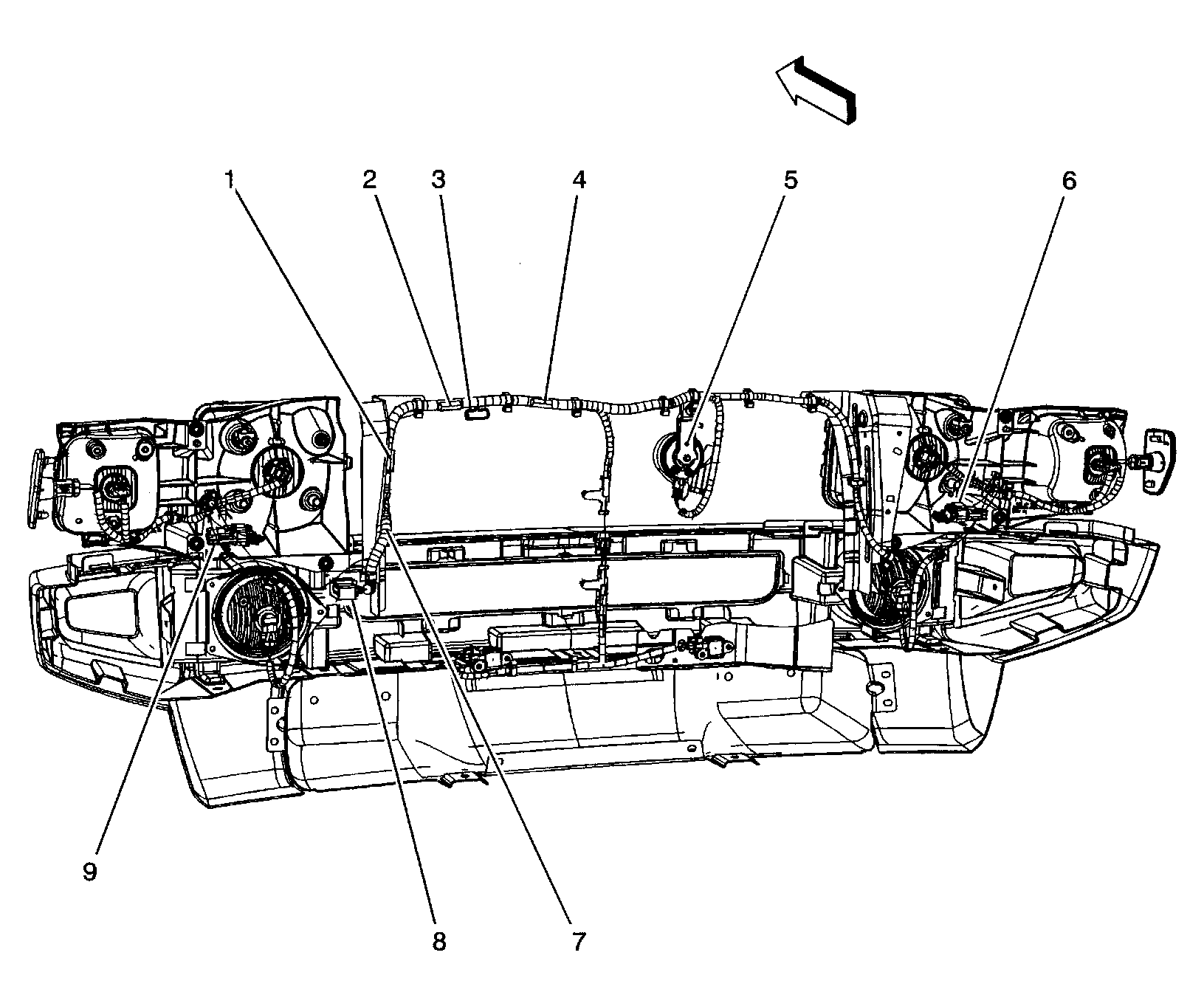 1
2
3
4
5
6
9
8
7