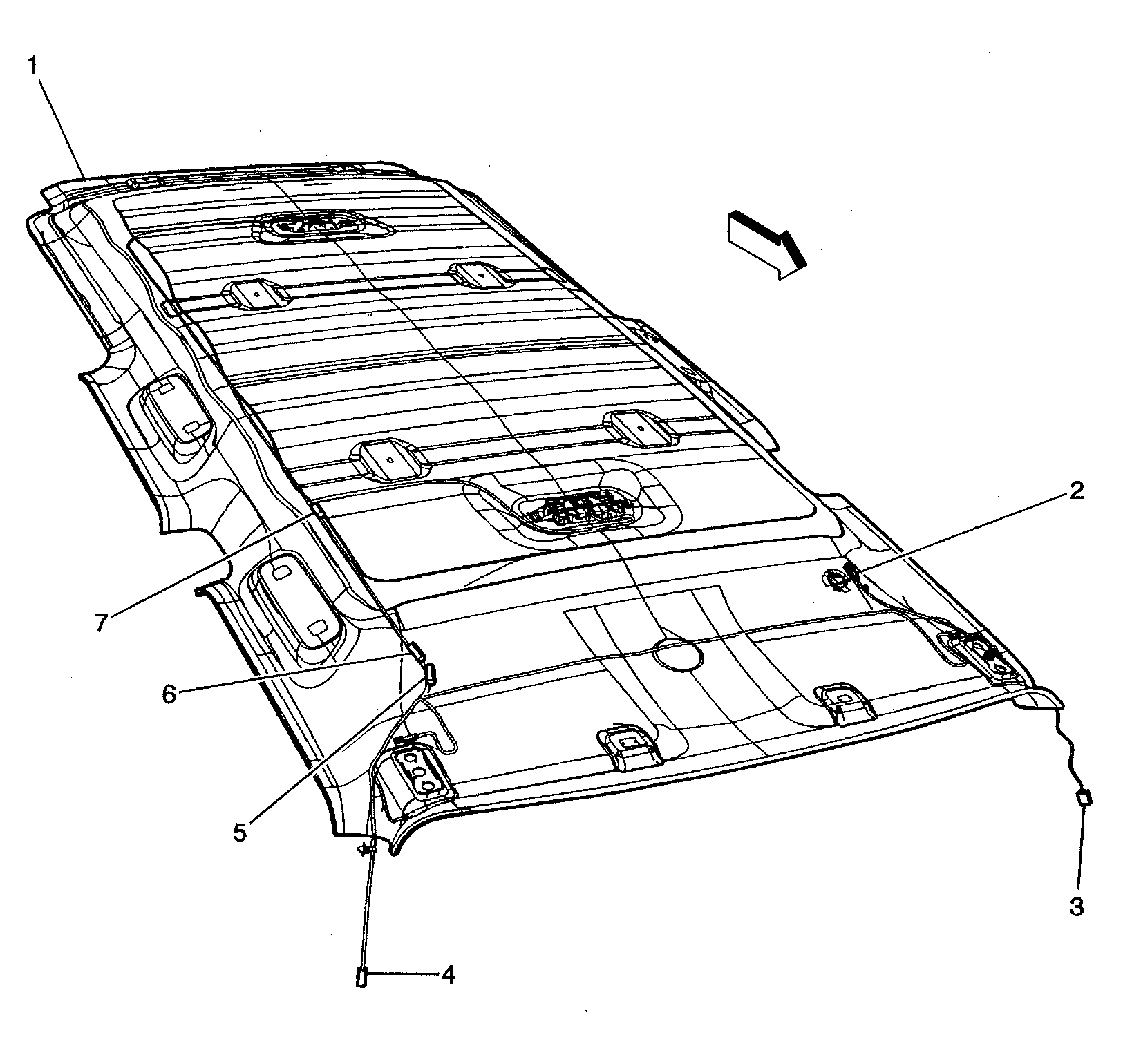 1
2
7
6
5
3
4