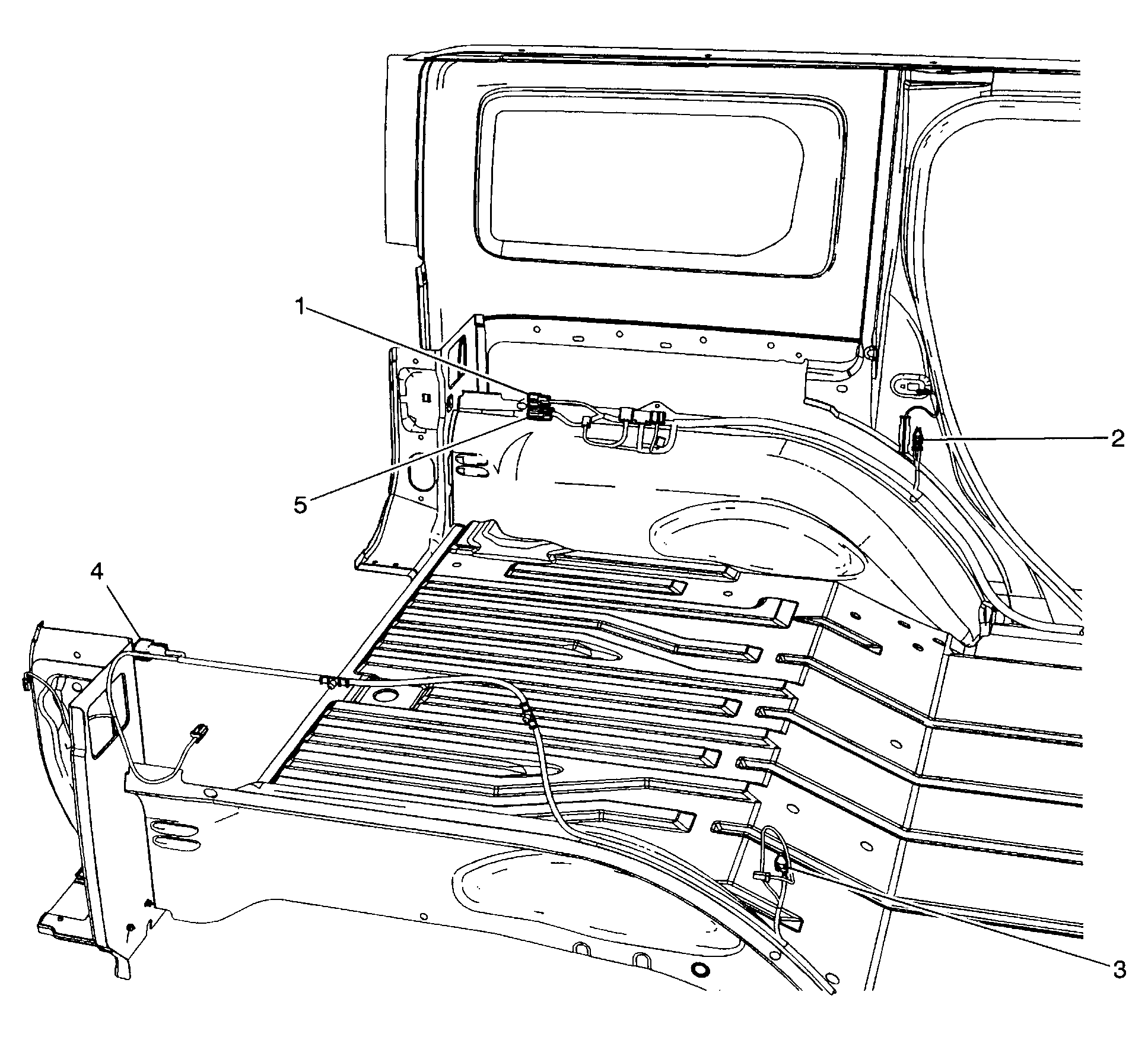 1
2
5
4
3