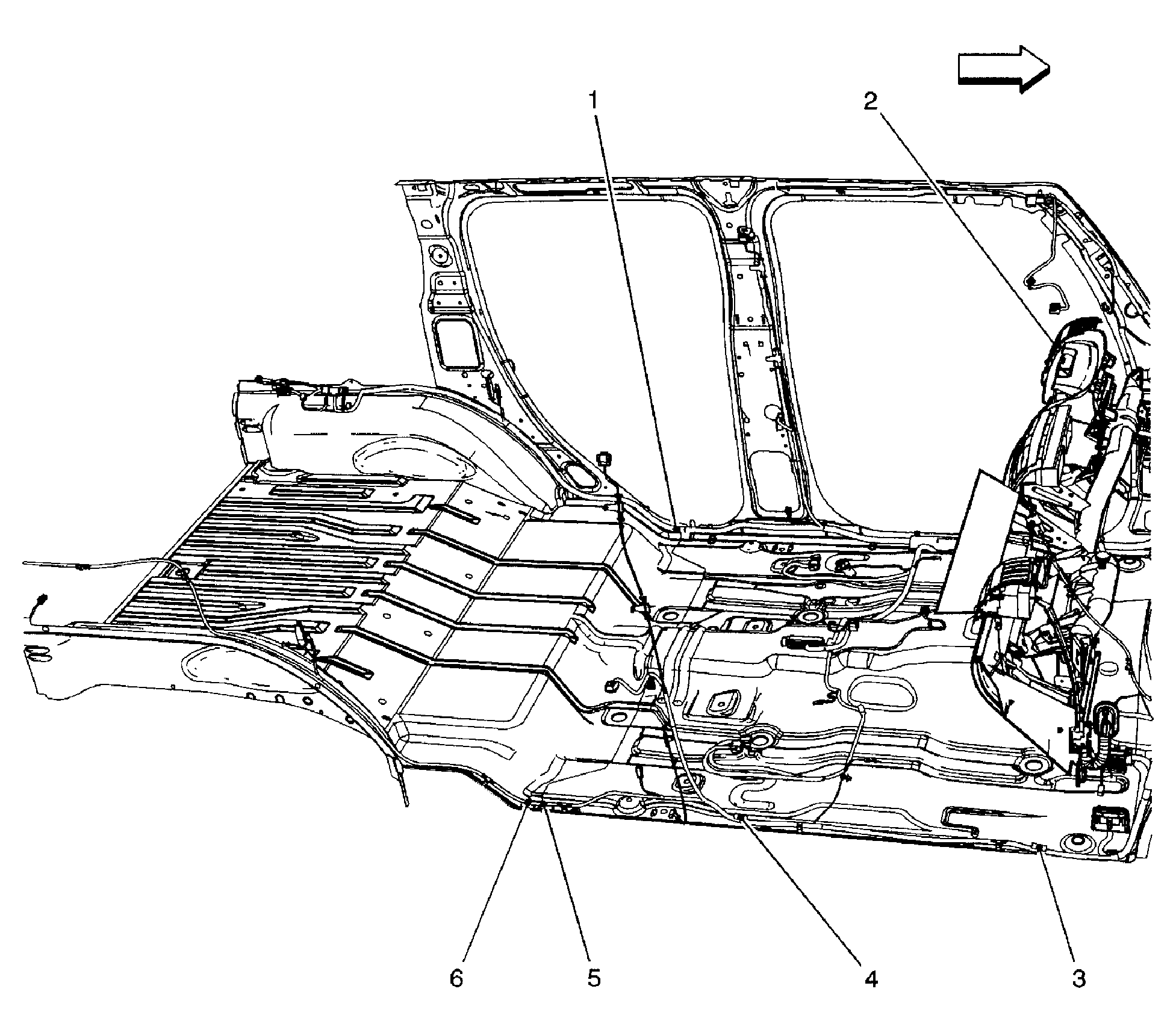 1
2
6
5
4
3