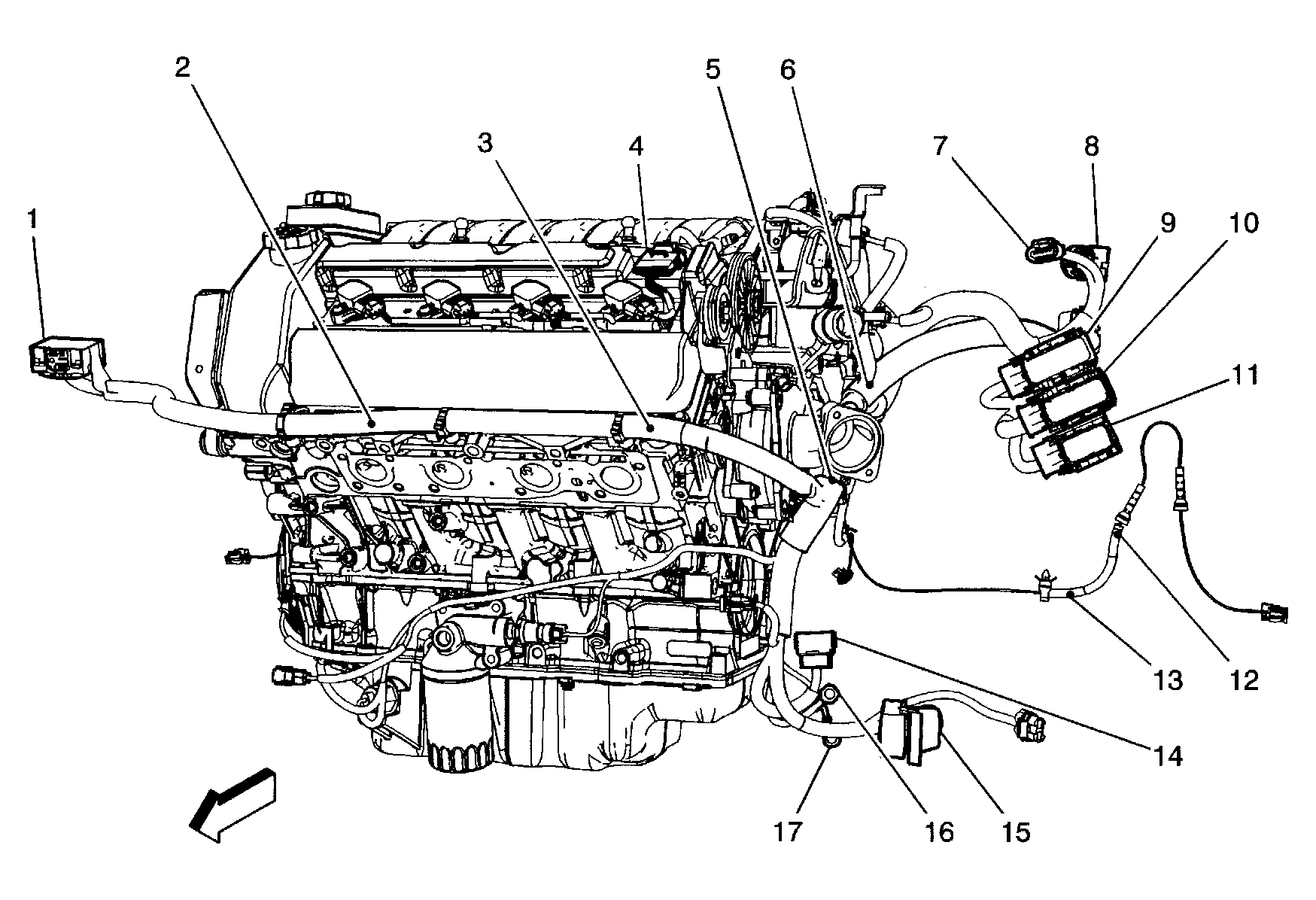 2
5
6
3
4
7
8
1
9
10
11
13
12
14
17
16
15