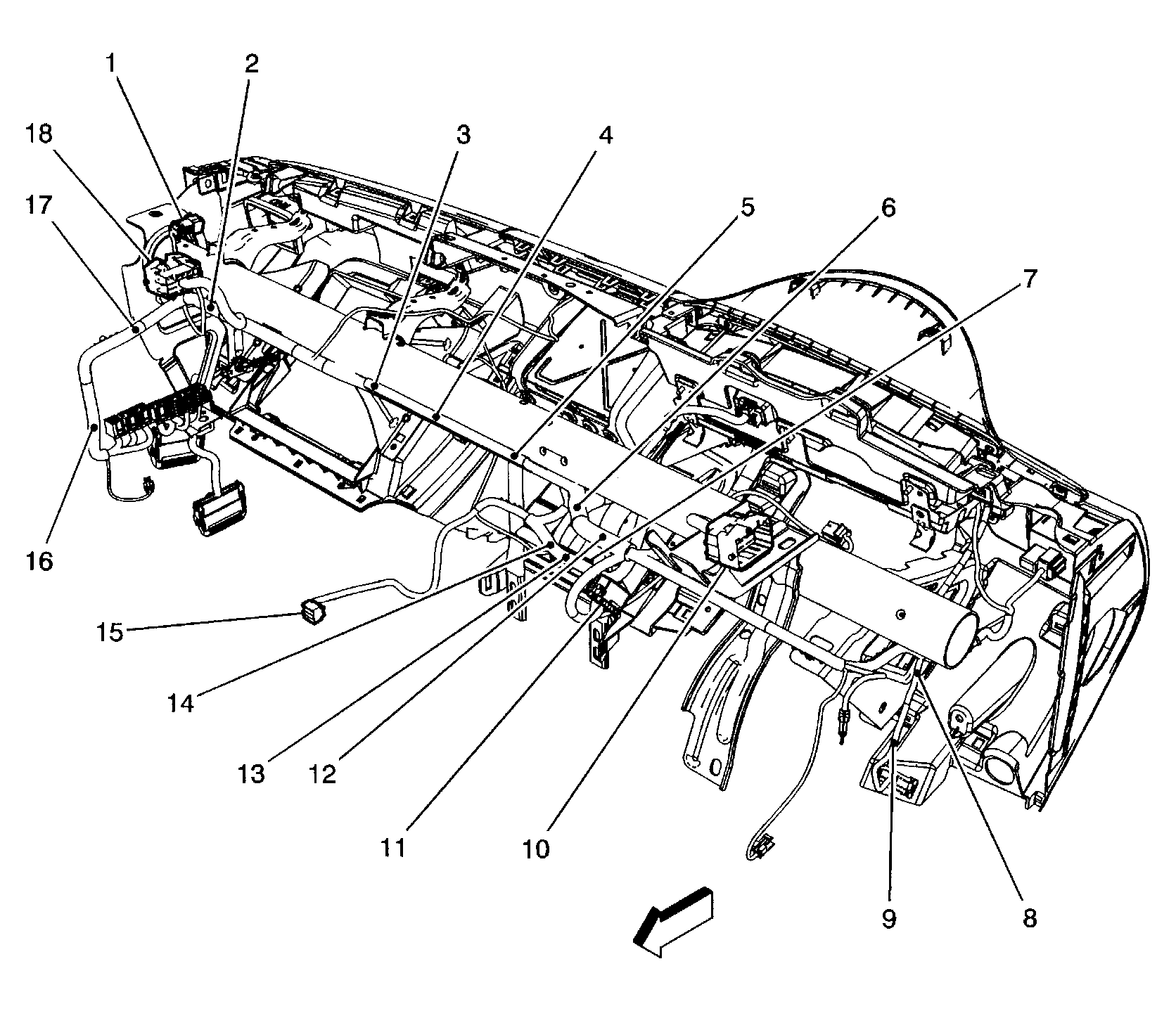 1
2
18
3
4
17
5
6
7
16
15
14
13
12
11
10
9
8