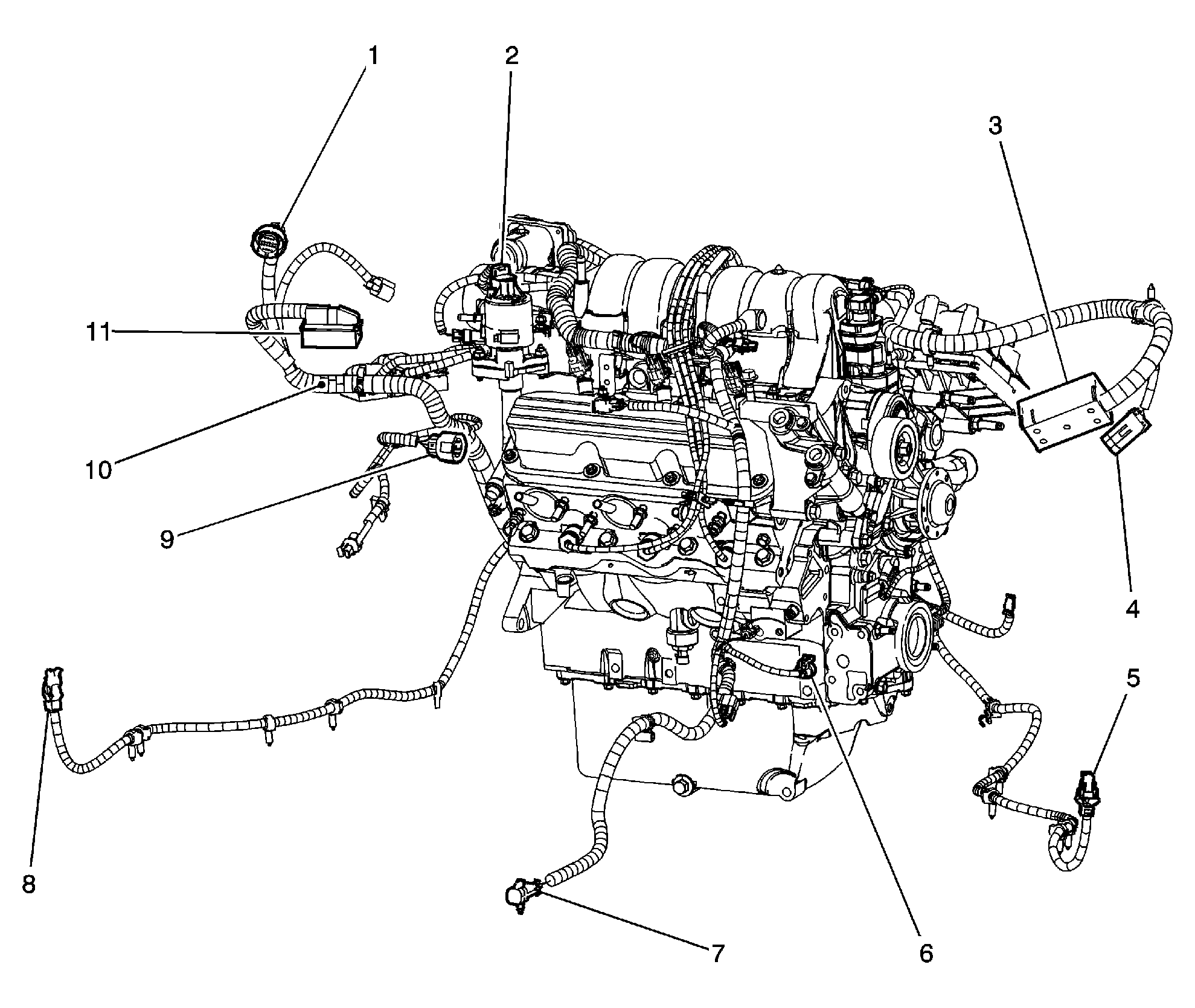 1
2
3
11
10
9
4
5
8
7
6