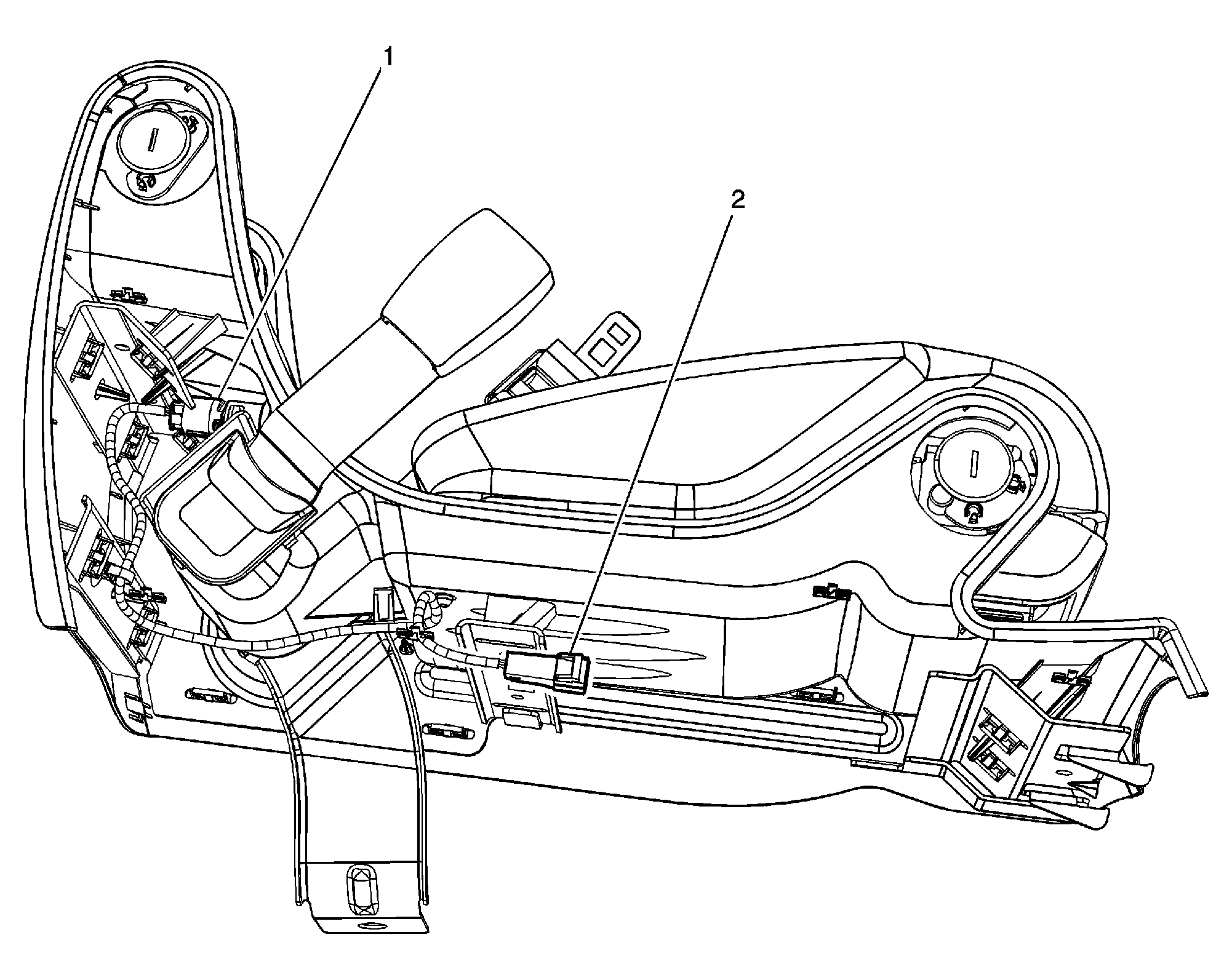 1

2