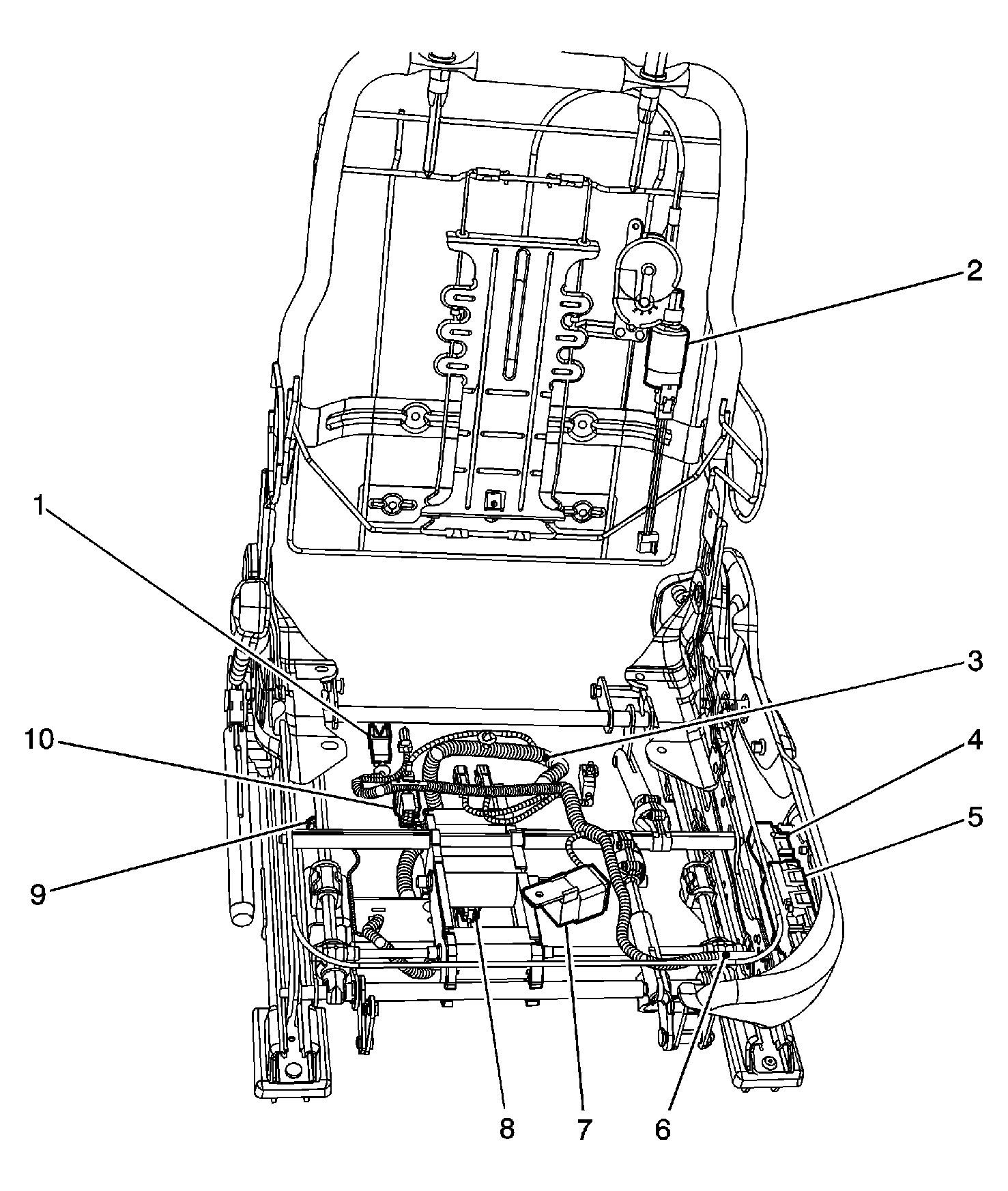 2
1
3
10
4
5
9
8
7
6