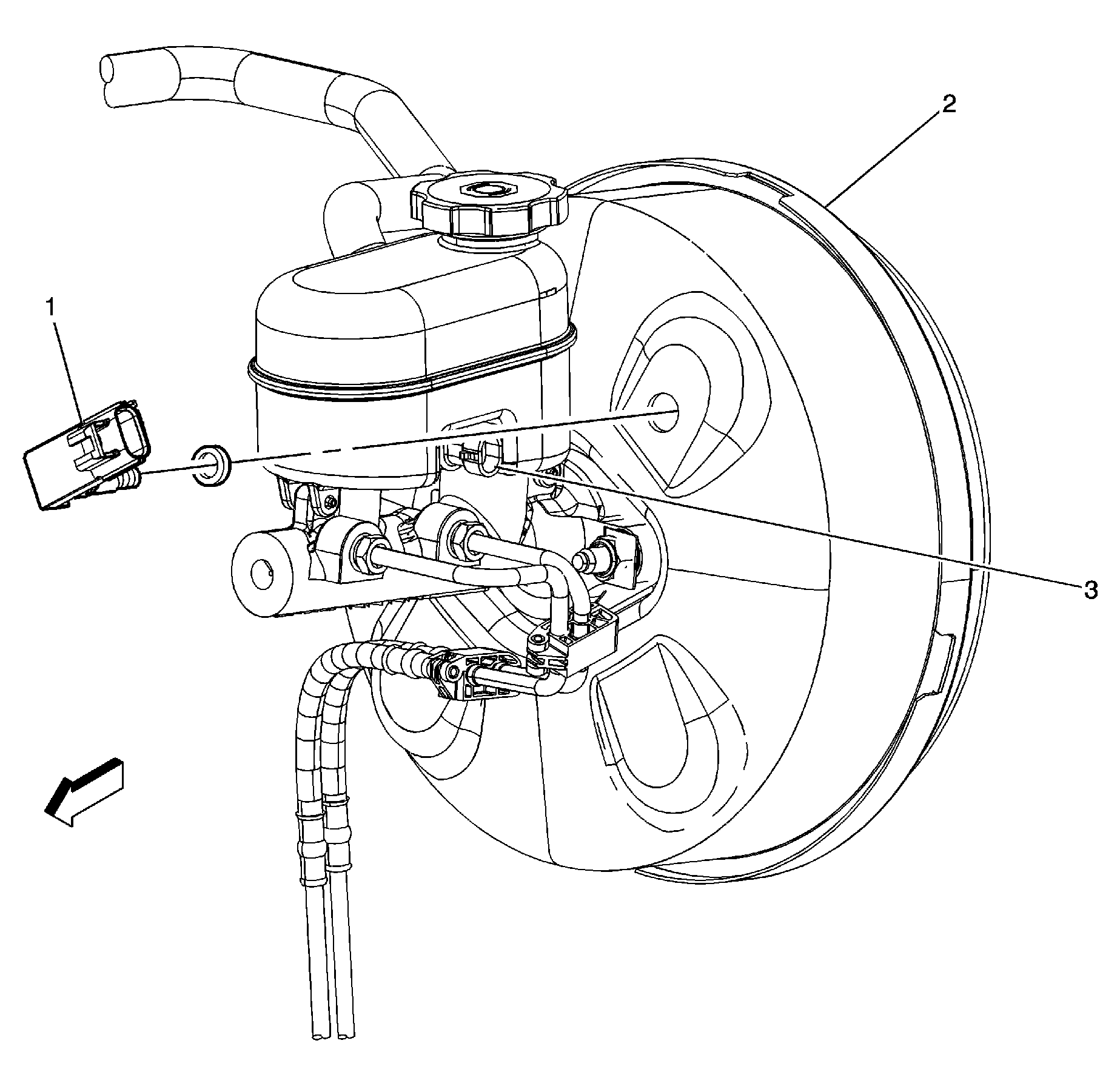 2

1

3