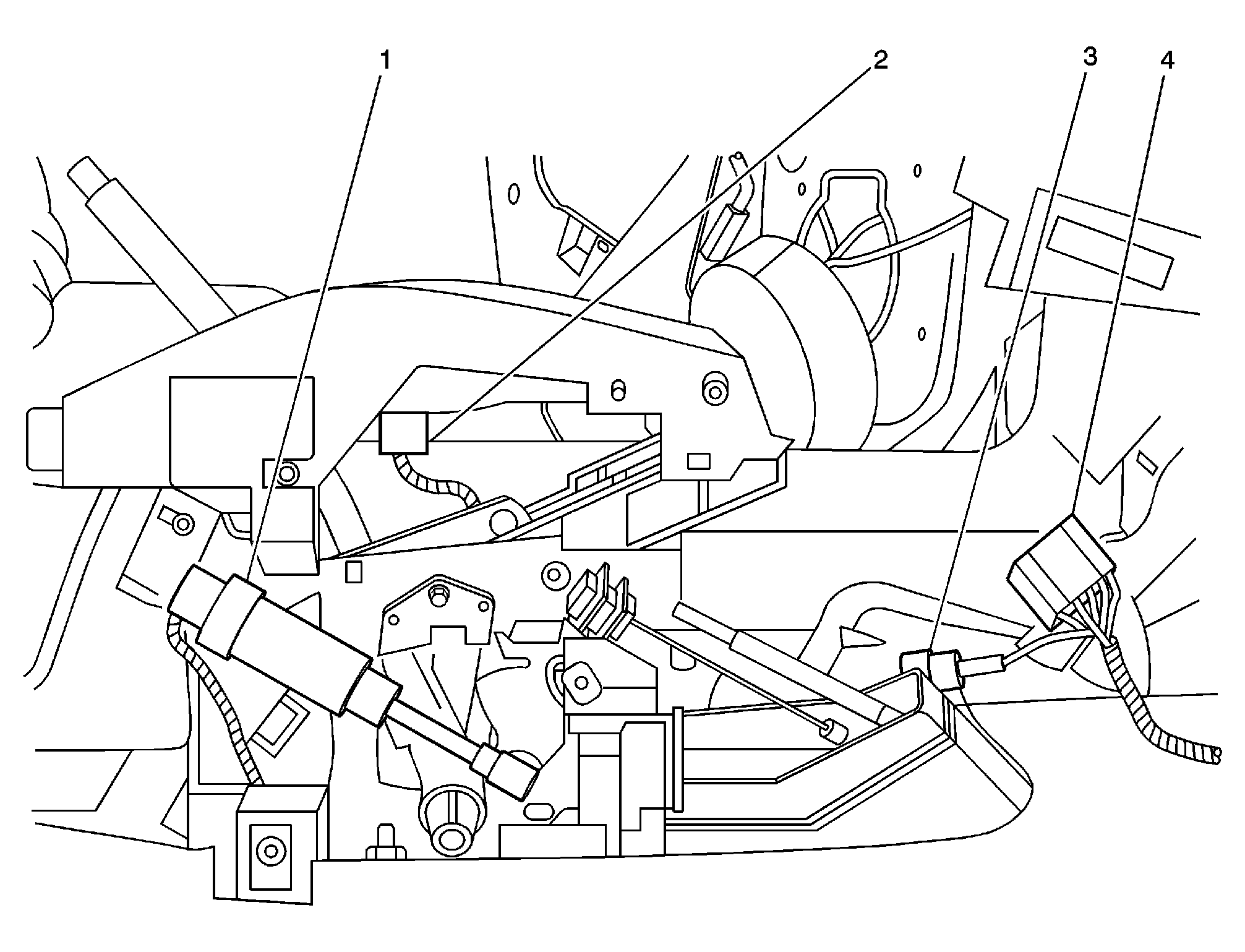 1
2
3
4