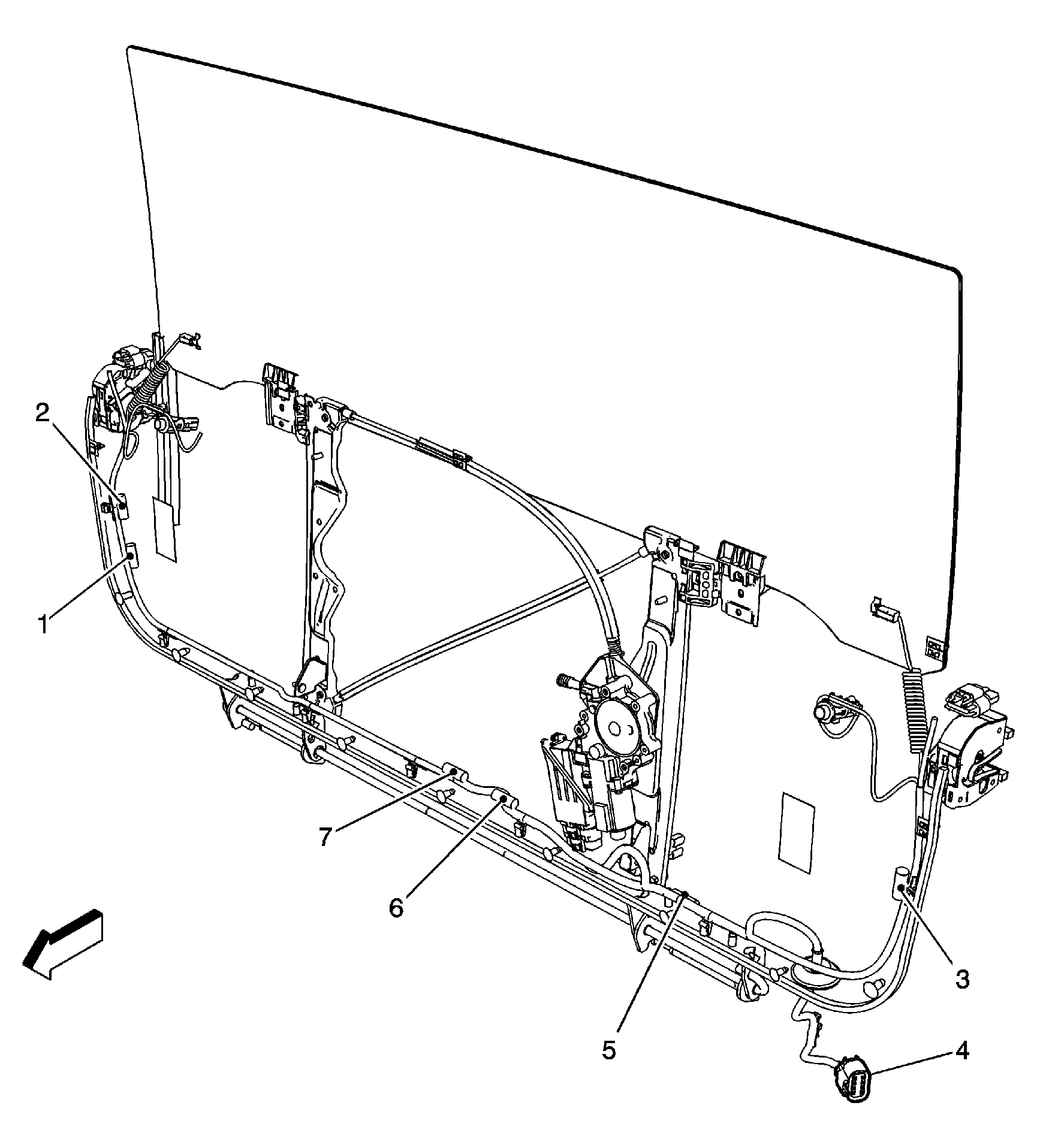 2
1
7
6
5
3
4