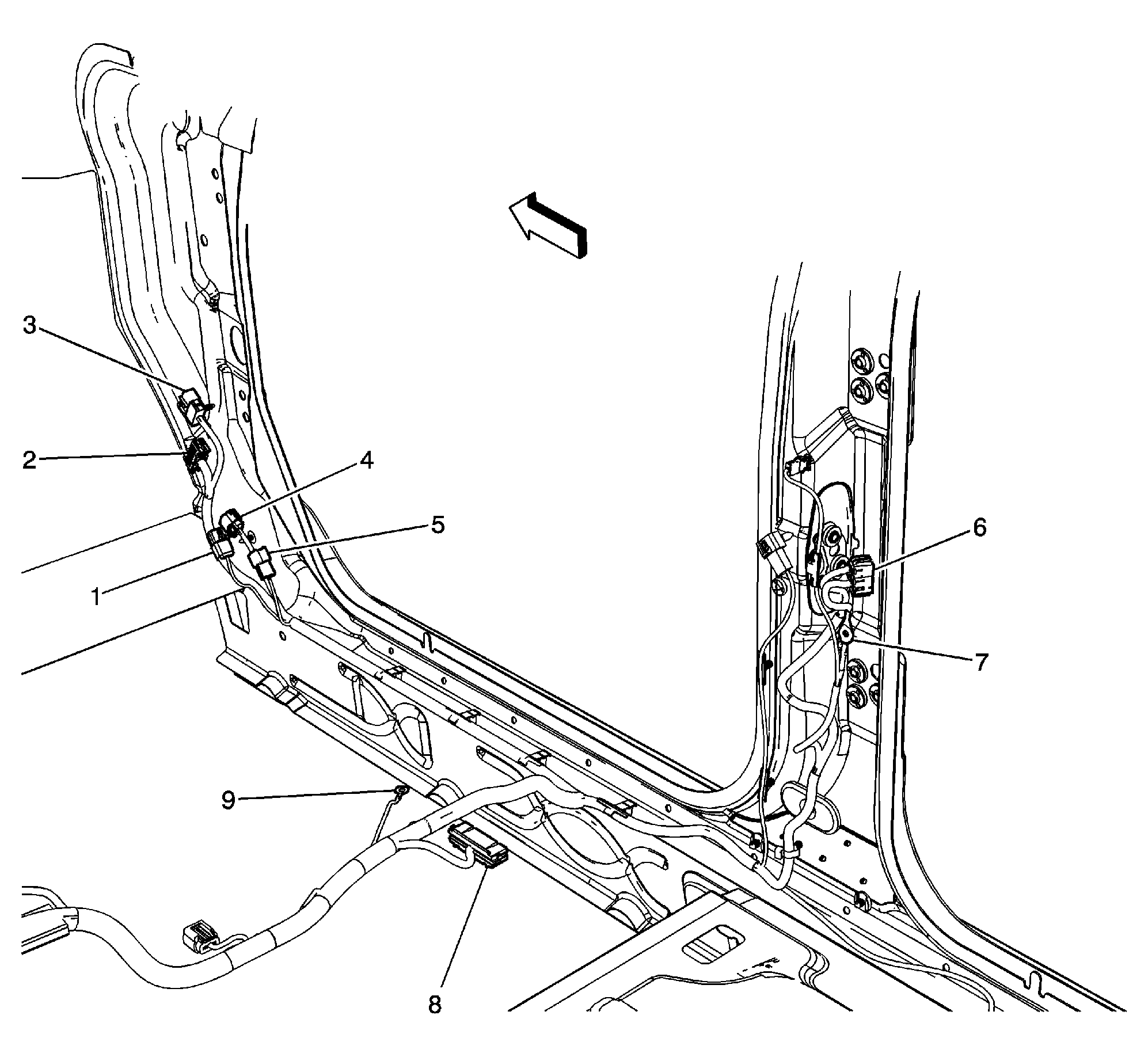 3
2
4
5
1
6
7
9
8