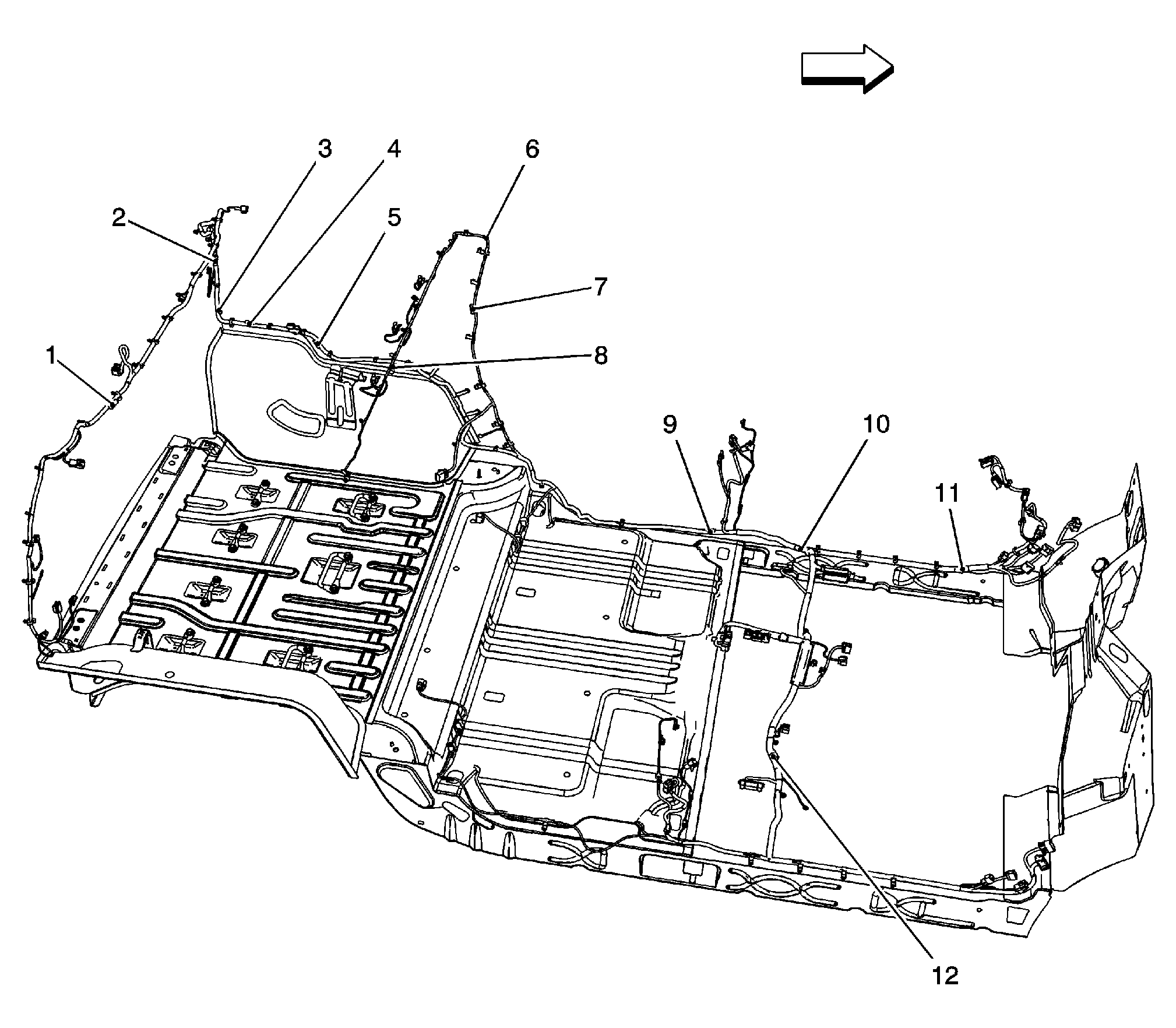 3
4
6
2
5
7
1
8
9
10
11
12