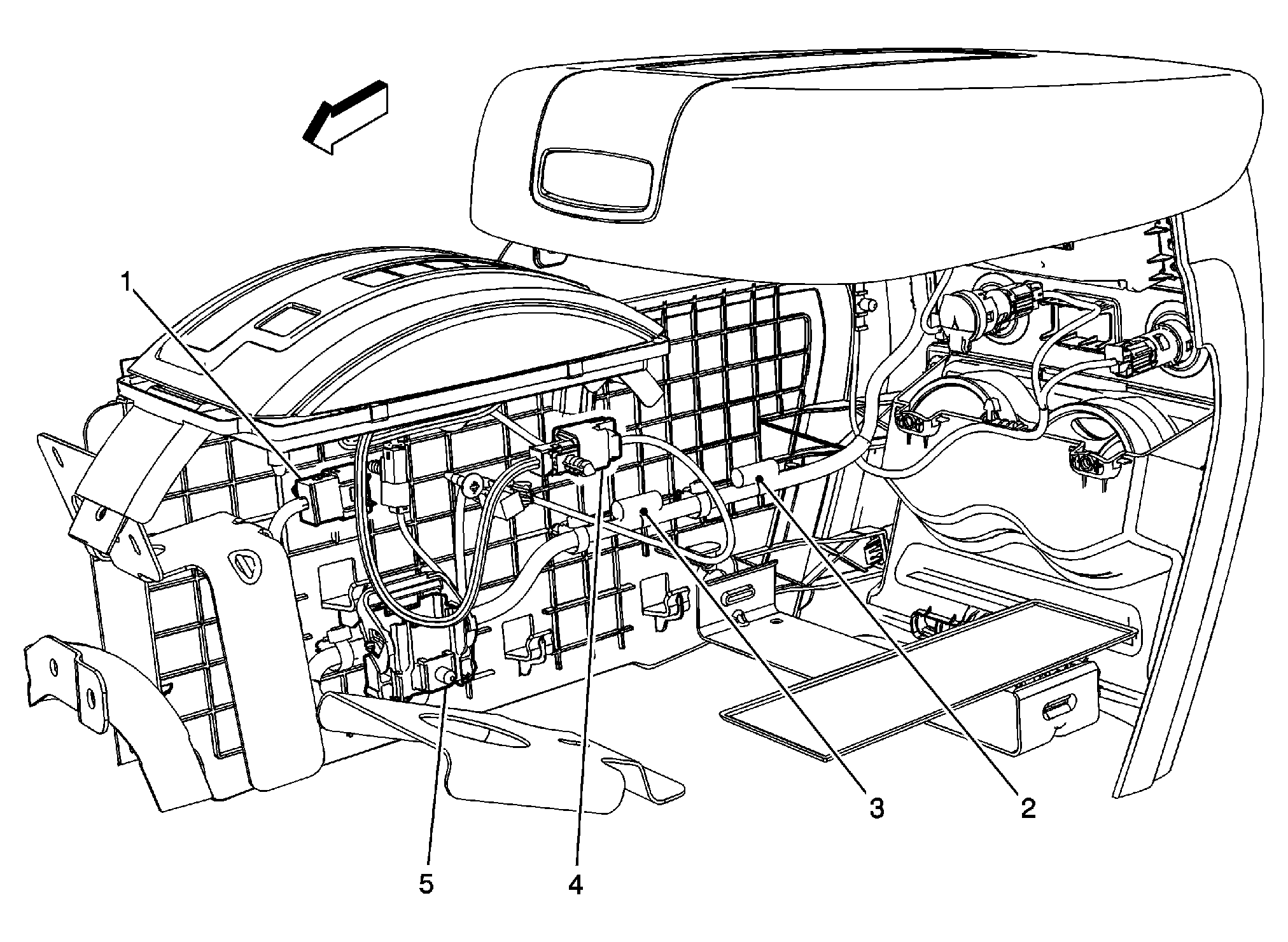 1
3
2
5
4