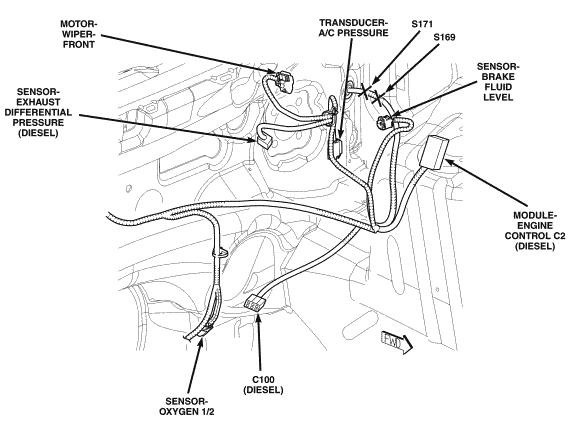 MOTOR-WIPER-FRONT

TRANSDUCER-A/C PRESSURE

S171

S169

SENSOR-BRAKE FLUID LEVEL

SENSOR-EXHAUST DIFFERENTIAL PRESSURE (DIESEL)

MODULE-ENGINE CONTROL C2 (DIESEL)

FWD

C100 (DIESEL)

SENSOR-OXYGEN 1/2