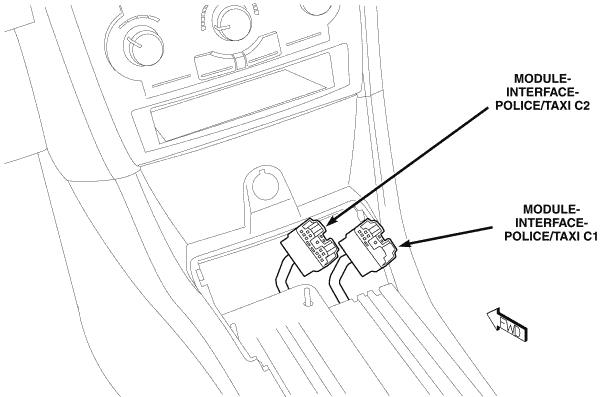 MODULE-INTERFACE-POLICE/TAXI C2

MODULE-INTERFACE-POLICE/TAXI C1

FWD