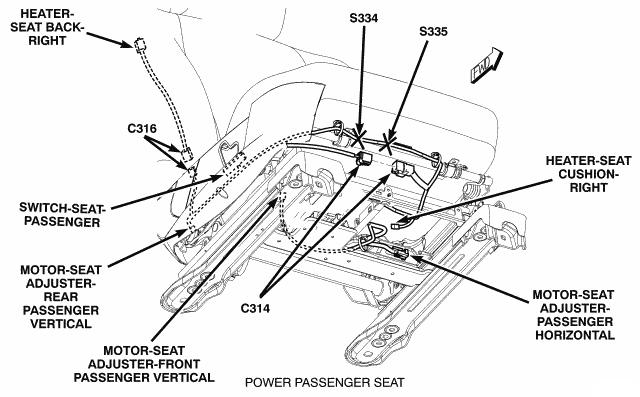 HEATER-SEAT BACK-RIGHT

S334

S335

FWD

C316

HEATER-SEAT CUSHION-RIGHT

SWITCH-SEAT-PASSENGER

MOTOR-SEAT ADJUSTER-REAR PASSENGER VERTICAL

C314

MOTOR-SEAT ADJUSTER-PASSENGER HORIZONTAL

MOTOR-SEAT ADJUSTER-FRONT PASSENGER VERTICAL

POWER PASSENGER SEAT