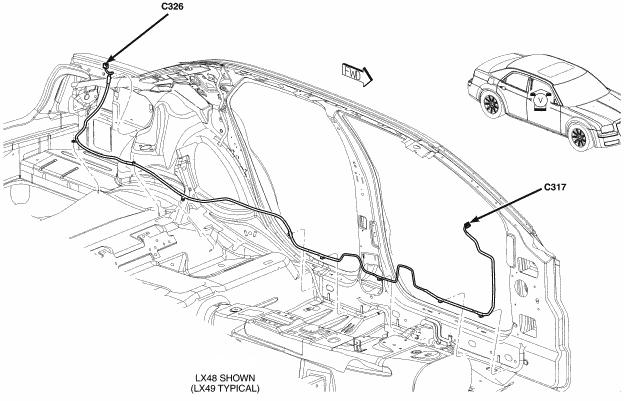 C326

FWD

V

C317

LX48 SHOWN
(LX49 TYPICAL)