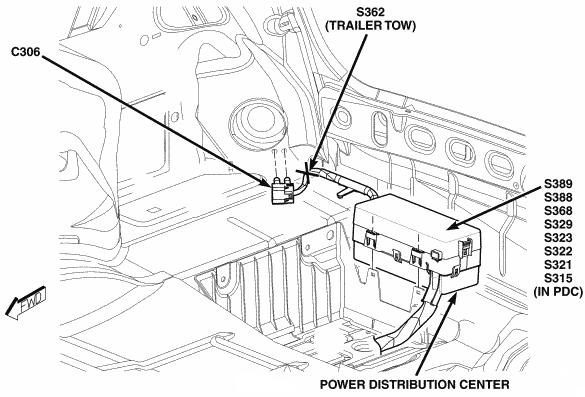 S362
(TRAILER TOW)

C306

S389
S388
S368
S329
S323
S322
S321
S315
(IN PDC)

FWD

POWER DISTRIBUTION CENTER