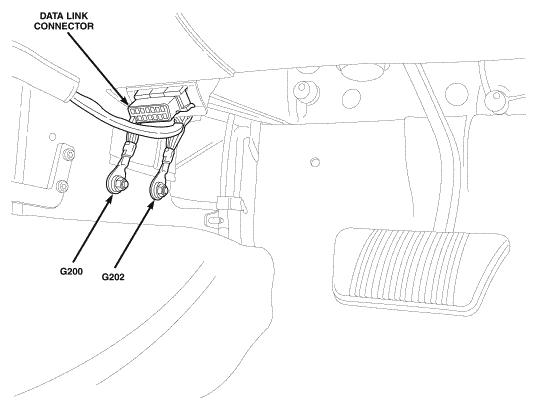 DATA LINK CONNECTOR

G200

G202