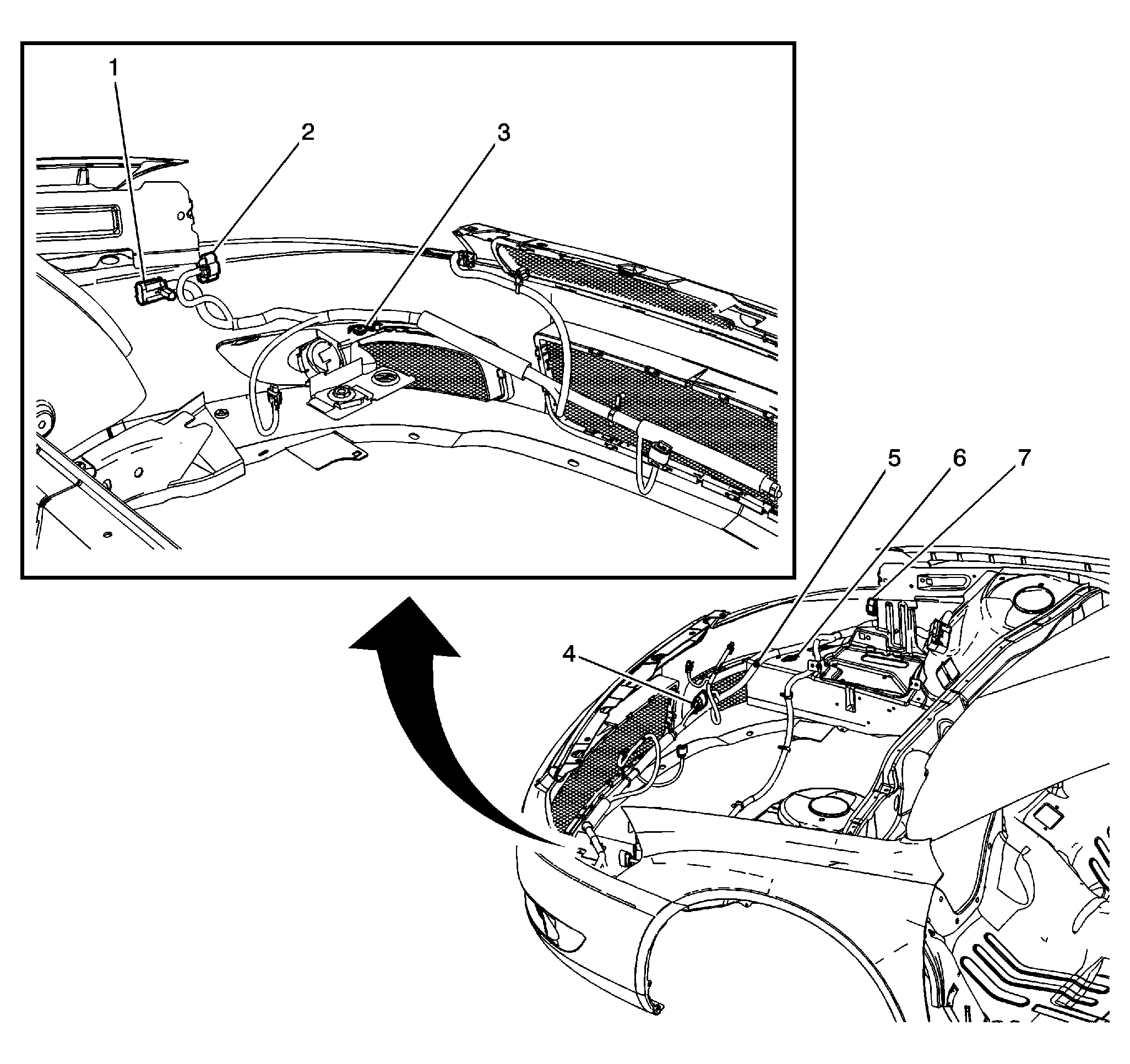 1
2
3
5
6
7
4